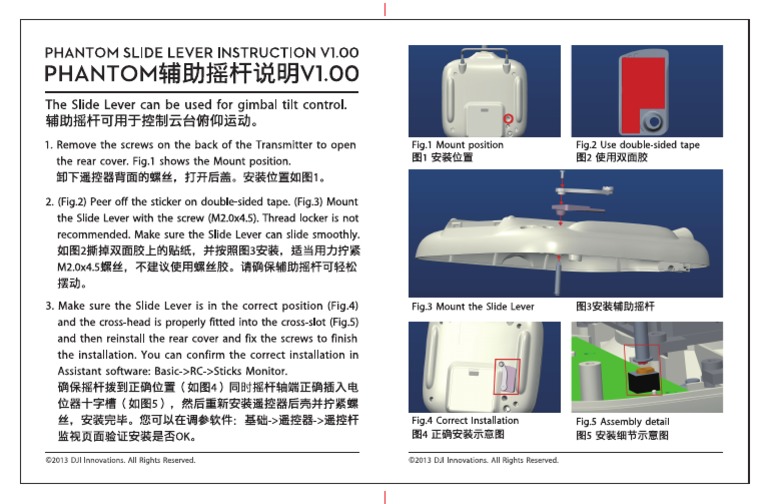 PHANTOM SLIDE LEVER INSTRUCTION V1.00
PHANTOM辅助摇杆说明V1.00

The Slide Lever can be used for gimbal tilt control.
辅助摇杆可用于控制云台俯仰运动。

1. Remove the screws on the back of the Transmitter to open the rear cover. Fig.1 shows the Mount position.
卸下遥控器背面的螺丝，打开后盖。安装位置如图1。

2. (Fig.2) Peer off the sticker on double-sided tape. (Fig.3) Mount the Slide Lever with the screw (M2.0x4.5). Thread locker is not recommended. Make sure the Slide Lever can slide smoothly.
如图2撕掉双面胶上的贴纸，并按照图3安装，适当用力拧紧M2.0x4.5螺丝，不建议使用螺丝胶。请确保辅助摇杆可轻松摆动。

3. Make sure the Slide Lever is in the correct position (Fig.4) and the cross-head is properly fitted into the cross-slot (Fig.5) and then reinstall the rear cover and fix the screws to finish the installation. You can confirm the correct installation in Assistant software: Basic->RC->Sticks Monitor.
确保摇杆拨到正确位置（如图4）同时摇杆轴端正确插入电位器十字槽（如图5），然后重新安装遥控器后壳并拧紧螺丝，安装完毕。您可以在调参软件：基础->遥控器->遥控杆监视页面验证安装是否OK。

©2013 DJI Innovations. All Rights Reserved.

Fig.1 Mount position
图1 安装位置

Fig.2 Use double-sided tape
图2 使用双面胶

Fig.3 Mount the Slide Lever
图3安装辅助摇杆

Fig.4 Correct Installation
图4 正确安装示意图

Fig.5 Assembly detail
图5 安装细节示意图

©2013 DJI Innovations. All Rights Reserved.