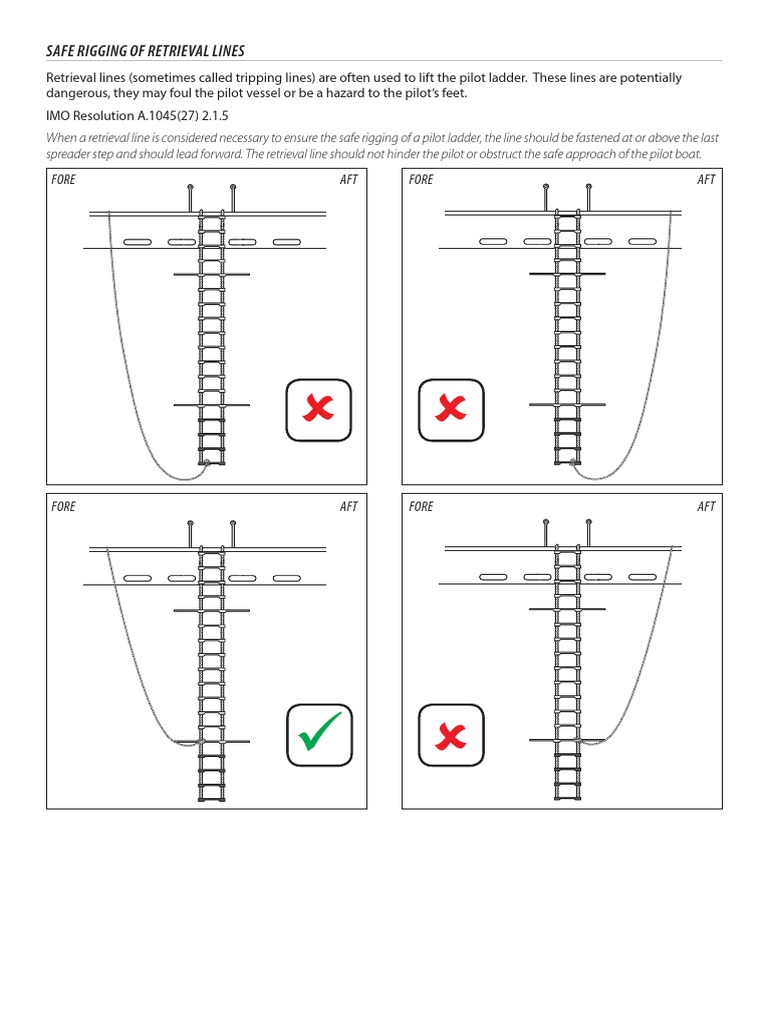 SAFE RIGGING OF RETRIEVAL LINES

Retrieval lines (sometimes called tripping lines) are often used to lift the pilot ladder. These lines are potentially dangerous, they may foul the pilot vessel or be a hazard to the pilot's feet.

IMO Resolution A.1045(27) 2.1.5

When a retrieval line is considered necessary to ensure the safe rigging of a pilot ladder, the line should be fastened at or above the last spreader step and should lead forward. The retrieval line should not hinder the pilot or obstruct the safe approach of the pilot boat.

FORE AFT

FORE AFT

FORE AFT

FORE AFT