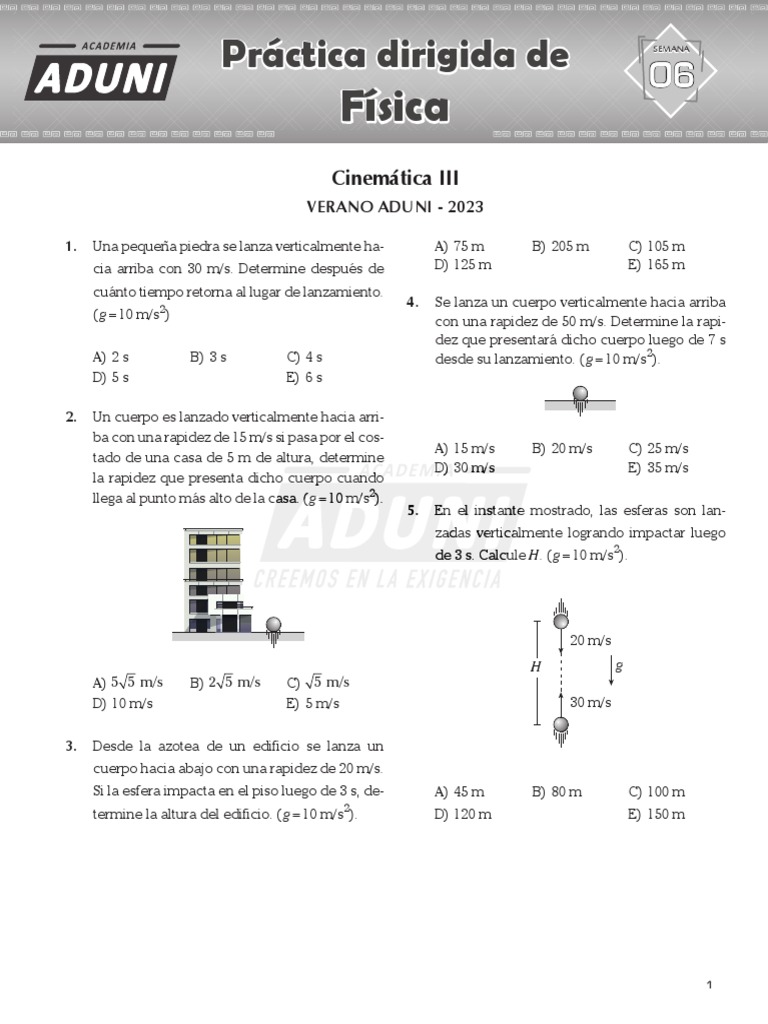 ACADEMIA
ADUNI

Práctica dirigida de Física

SEMANA
06

Cinemática III
VERANO ADUNI - 2023

1. Una pequeña piedra se lanza verticalmente hacia arriba con 30 m/s. Determine después de cuánto tiempo retorna al lugar de lanzamiento. ($g=10$ m/s$^2$)

A) 2 s B) 3 s C) 4 s
D) 5 s E) 6 s

2. Un cuerpo es lanzado verticalmente hacia arriba con una rapidez de 15 m/s si pasa por el costado de una casa de 5 m de altura, determine la rapidez que presenta dicho cuerpo cuando llega al punto más alto de la casa. ($g=10$ m/s$^2$).

A) $5\sqrt{5}$ m/s B) $2\sqrt{5}$ m/s C) $\sqrt{5}$ m/s
D) 10 m/s E) 5 m/s

3. Desde la azotea de un edificio se lanza un cuerpo hacia abajo con una rapidez de 20 m/s. Si la esfera impacta en el piso luego de 3 s, determine la altura del edificio. ($g=10$ m/s$^2$).

A) 75 m B) 205 m C) 105 m
D) 125 m E) 165 m

4. Se lanza un cuerpo verticalmente hacia arriba con una rapidez de 50 m/s. Determine la rapidez que presentará dicho cuerpo luego de 7 s desde su lanzamiento. ($g=10$ m/s$^2$).

A) 15 m/s B) 20 m/s C) 25 m/s
D) 30 m/s E) 35 m/s

ACADEMIA
ADUNI
CREEMOS EN LA EXIGENCIA

5. En el instante mostrado, las esferas son lanzadas verticalmente logrando impactar luego de 3 s. Calcule $H$. ($g=10$ m/s$^2$).

20 m/s
$H$
$g$
30 m/s

A) 45 m B) 80 m C) 100 m
D) 120 m E) 150 m

1