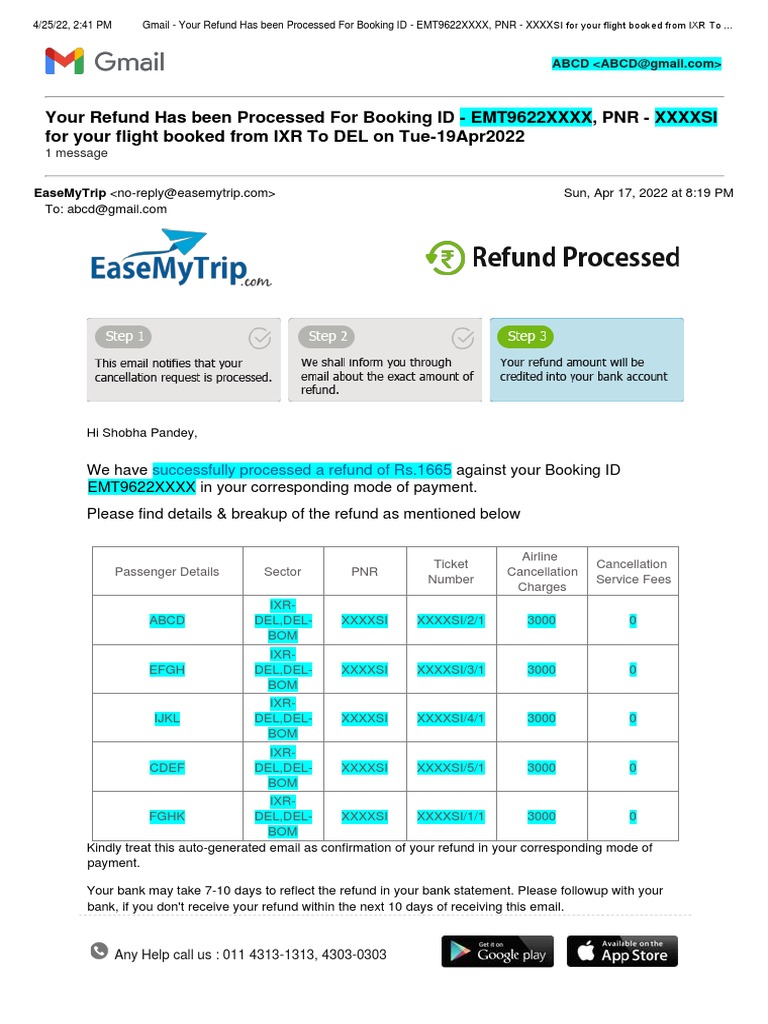 4/25/22, 2:41 PM Gmail - Your Refund Has been Processed For Booking ID - EMT9622XXXX, PNR - XXXXSI for your flight booked from IXR To ...

Gmail

ABCD <ABCD@gmail.com>

Your Refund Has been Processed For Booking ID - EMT9622XXXX, PNR - XXXXSI for your flight booked from IXR To DEL on Tue-19Apr2022
1 message

EaseMyTrip <no-reply@easemytrip.com> Sun, Apr 17, 2022 at 8:19 PM
To: abcd@gmail.com

EaseMyTrip.com

Refund Processed

Step 1
This email notifies that your cancellation request is processed.

Step 2
We shall inform you through email about the exact amount of refund.

Step 3
Your refund amount will be credited into your bank account

Hi Shobha Pandey,

We have successfully processed a refund of Rs.1665 against your Booking ID EMT9622XXXX in your corresponding mode of payment.

Please find details & breakup of the refund as mentioned below

| Passenger Details | Sector | PNR | Ticket Number | Airline Cancellation Charges | Cancellation Service Fees |
|---|---|---|---|---|---|
| ABCD | IXR-DEL,DEL-BOM | XXXXSI | XXXXSI/2/1 | 3000 | 0 |
| EFGH | IXR-DEL,DEL-BOM | XXXXSI | XXXXSI/3/1 | 3000 | 0 |
| IJKL | IXR-DEL,DEL-BOM | XXXXSI | XXXXSI/4/1 | 3000 | 0 |
| CDEF | IXR-DEL,DEL-BOM | XXXXSI | XXXXSI/5/1 | 3000 | 0 |
| FGHK | IXR-DEL,DEL-BOM | XXXXSI | XXXXSI/1/1 | 3000 | 0 |

Kindly treat this auto-generated email as confirmation of your refund in your corresponding mode of payment.

Your bank may take 7-10 days to reflect the refund in your bank statement. Please followup with your bank, if you don't receive your refund within the next 10 days of receiving this email.

Any Help call us : 011 4313-1313, 4303-0303

Get it on Google play

Available on the App Store