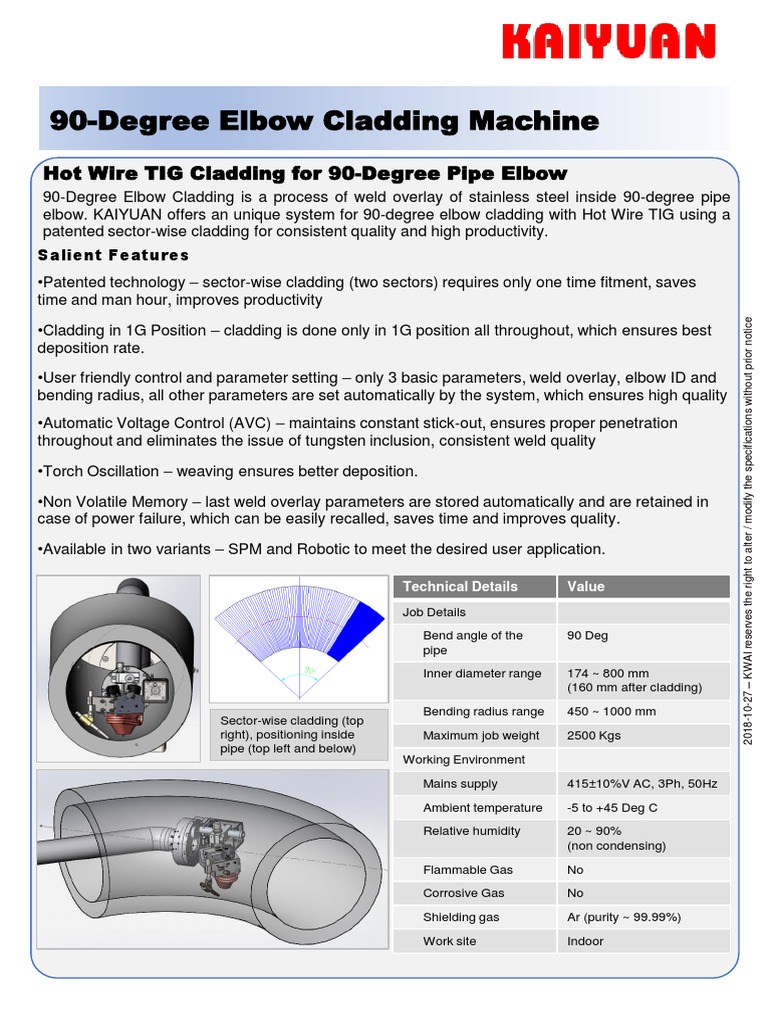 KAIYUAN

90-Degree Elbow Cladding Machine

Hot Wire TIG Cladding for 90-Degree Pipe Elbow

90-Degree Elbow Cladding is a process of weld overlay of stainless steel inside 90-degree pipe elbow. KAIYUAN offers an unique system for 90-degree elbow cladding with Hot Wire TIG using a patented sector-wise cladding for consistent quality and high productivity.

Salient Features

•Patented technology – sector-wise cladding (two sectors) requires only one time fitment, saves time and man hour, improves productivity

•Cladding in 1G Position – cladding is done only in 1G position all throughout, which ensures best deposition rate.

•User friendly control and parameter setting – only 3 basic parameters, weld overlay, elbow ID and bending radius, all other parameters are set automatically by the system, which ensures high quality

•Automatic Voltage Control (AVC) – maintains constant stick-out, ensures proper penetration throughout and eliminates the issue of tungsten inclusion, consistent weld quality

•Torch Oscillation – weaving ensures better deposition.

•Non Volatile Memory – last weld overlay parameters are stored automatically and are retained in case of power failure, which can be easily recalled, saves time and improves quality.

•Available in two variants – SPM and Robotic to meet the desired user application.

Sector-wise cladding (top right), positioning inside pipe (top left and below)

| Technical Details | Value |
|---|---|
| Job Details | |
| Bend angle of the pipe | 90 Deg |
| Inner diameter range | 174 ~ 800 mm (160 mm after cladding) |
| Bending radius range | 450 ~ 1000 mm |
| Maximum job weight | 2500 Kgs |
| Working Environment | |
| Mains supply | 415±10%V AC, 3Ph, 50Hz |
| Ambient temperature | -5 to +45 Deg C |
| Relative humidity | 20 ~ 90% (non condensing) |
| Flammable Gas | No |
| Corrosive Gas | No |
| Shielding gas | Ar (purity ~ 99.99%) |
| Work site | Indoor |

2018-10-27 – KWAI reserves the right to alter / modify the specifications without prior notice