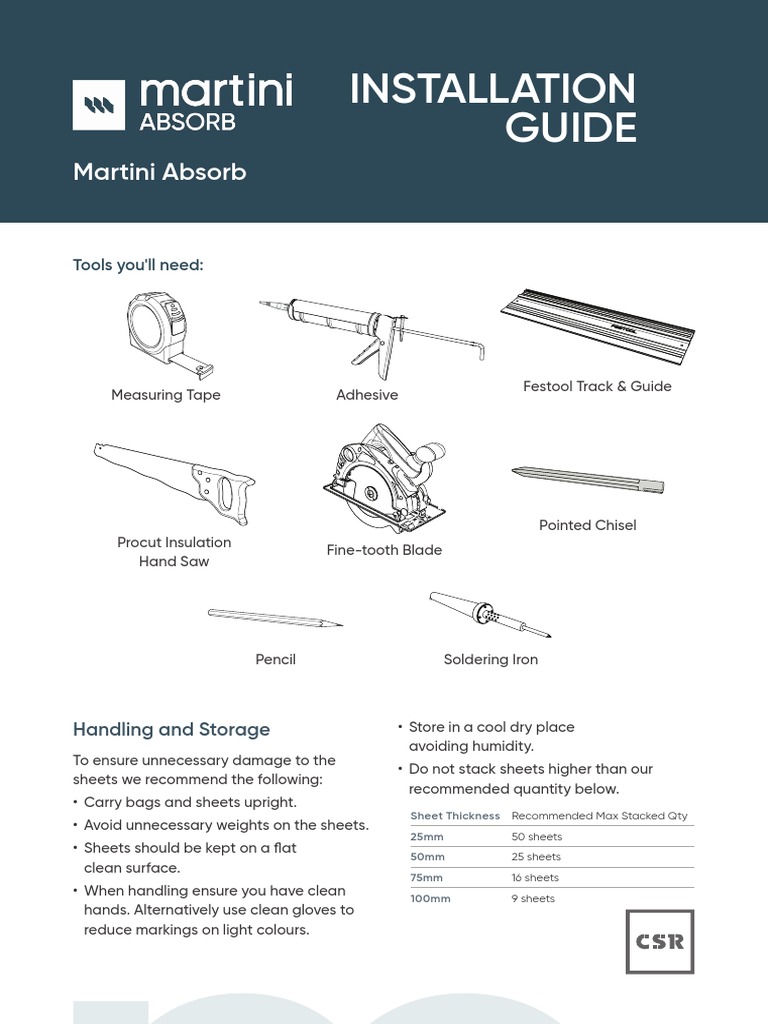 martini
ABSORB

INSTALLATION GUIDE

Martini Absorb

Tools you'll need:

Measuring Tape

Adhesive

FESTOOL

Festool Track & Guide

Procut Insulation Hand Saw

Fine-tooth Blade

Pointed Chisel

Pencil

Soldering Iron

Handling and Storage

To ensure unnecessary damage to the sheets we recommend the following:

• Carry bags and sheets upright.
• Avoid unnecessary weights on the sheets.
• Sheets should be kept on a flat clean surface.
• When handling ensure you have clean hands. Alternatively use clean gloves to reduce markings on light colours.
• Store in a cool dry place avoiding humidity.
• Do not stack sheets higher than our recommended quantity below.

| Sheet Thickness | Recommended Max Stacked Qty |
|---|---|
| 25mm | 50 sheets |
| 50mm | 25 sheets |
| 75mm | 16 sheets |
| 100mm | 9 sheets |

CSR