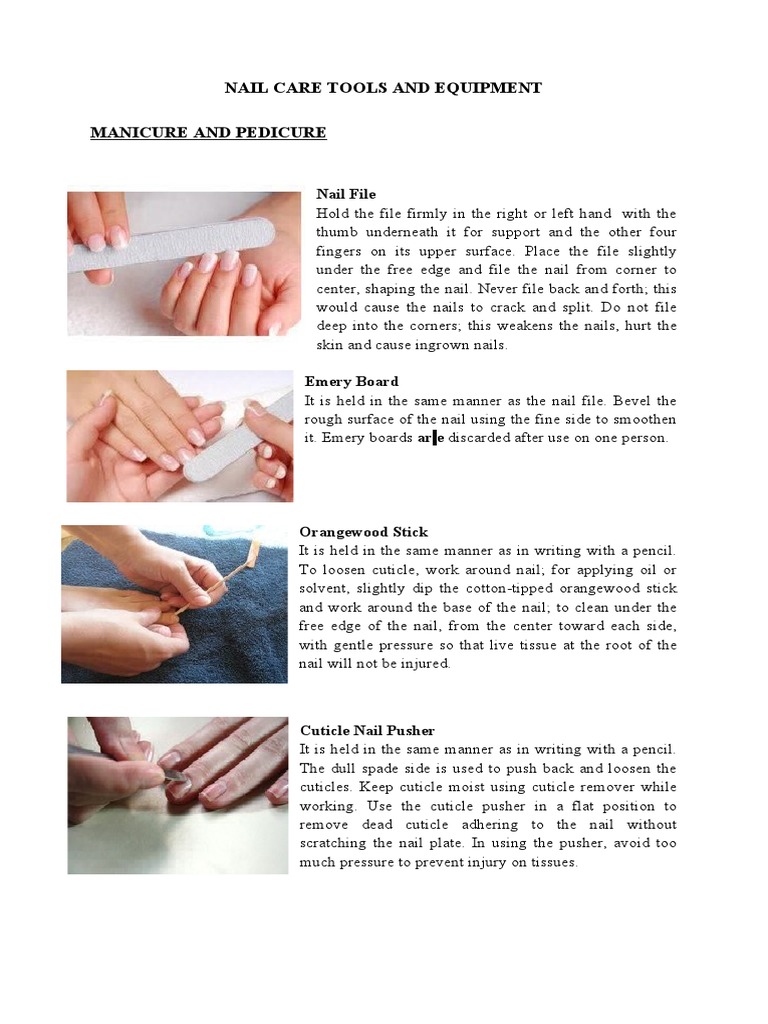 NAIL CARE TOOLS AND EQUIPMENT

MANICURE AND PEDICURE

Nail File
Hold the file firmly in the right or left hand with the thumb underneath it for support and the other four fingers on its upper surface. Place the file slightly under the free edge and file the nail from corner to center, shaping the nail. Never file back and forth; this would cause the nails to crack and split. Do not file deep into the corners; this weakens the nails, hurt the skin and cause ingrown nails.

Emery Board
It is held in the same manner as the nail file. Bevel the rough surface of the nail using the fine side to smoothen it. Emery boards are discarded after use on one person.

Orangewood Stick
It is held in the same manner as in writing with a pencil. To loosen cuticle, work around nail; for applying oil or solvent, slightly dip the cotton-tipped orangewood stick and work around the base of the nail; to clean under the free edge of the nail, from the center toward each side, with gentle pressure so that live tissue at the root of the nail will not be injured.

Cuticle Nail Pusher
It is held in the same manner as in writing with a pencil. The dull spade side is used to push back and loosen the cuticles. Keep cuticle moist using cuticle remover while working. Use the cuticle pusher in a flat position to remove dead cuticle adhering to the nail without scratching the nail plate. In using the pusher, avoid too much pressure to prevent injury on tissues.