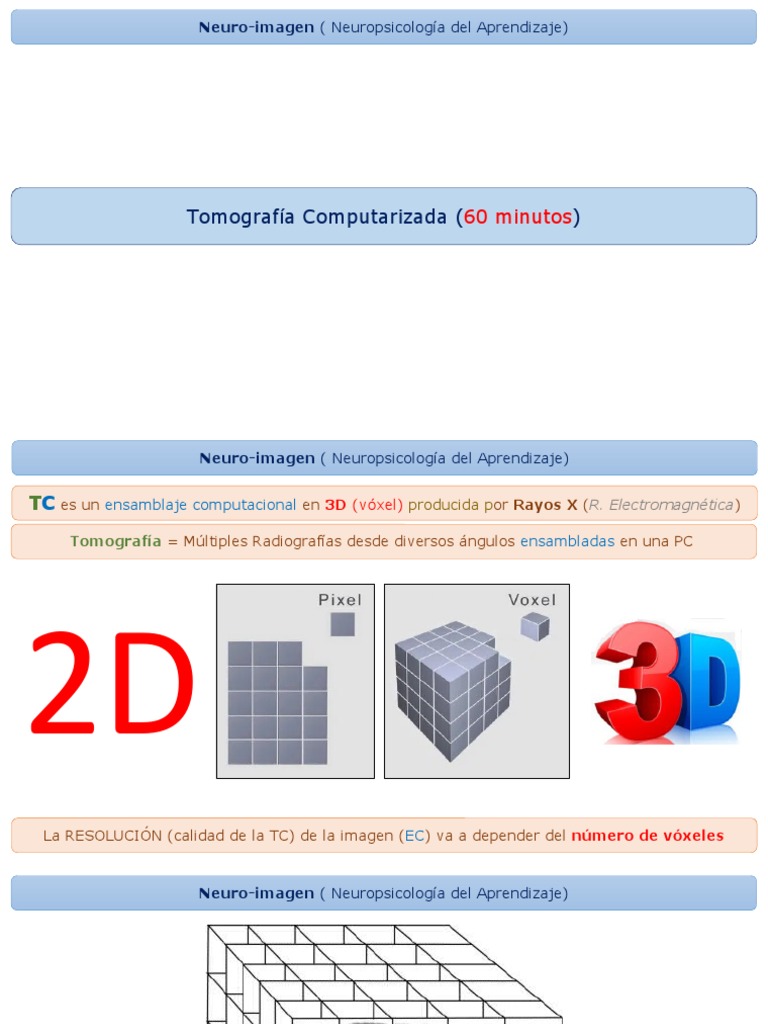 Neuro-imagen ( Neuropsicología del Aprendizaje)

Tomografía Computarizada (60 minutos)

Neuro-imagen ( Neuropsicología del Aprendizaje)

TC es un ensamblaje computacional en 3D (vóxel) producida por Rayos X (R. Electromagnética)

Tomografía = Múltiples Radiografías desde diversos ángulos ensambladas en una PC

2D

Pixel

Voxel

3D

La RESOLUCIÓN (calidad de la TC) de la imagen (EC) va a depender del número de vóxeles

Neuro-imagen ( Neuropsicología del Aprendizaje)