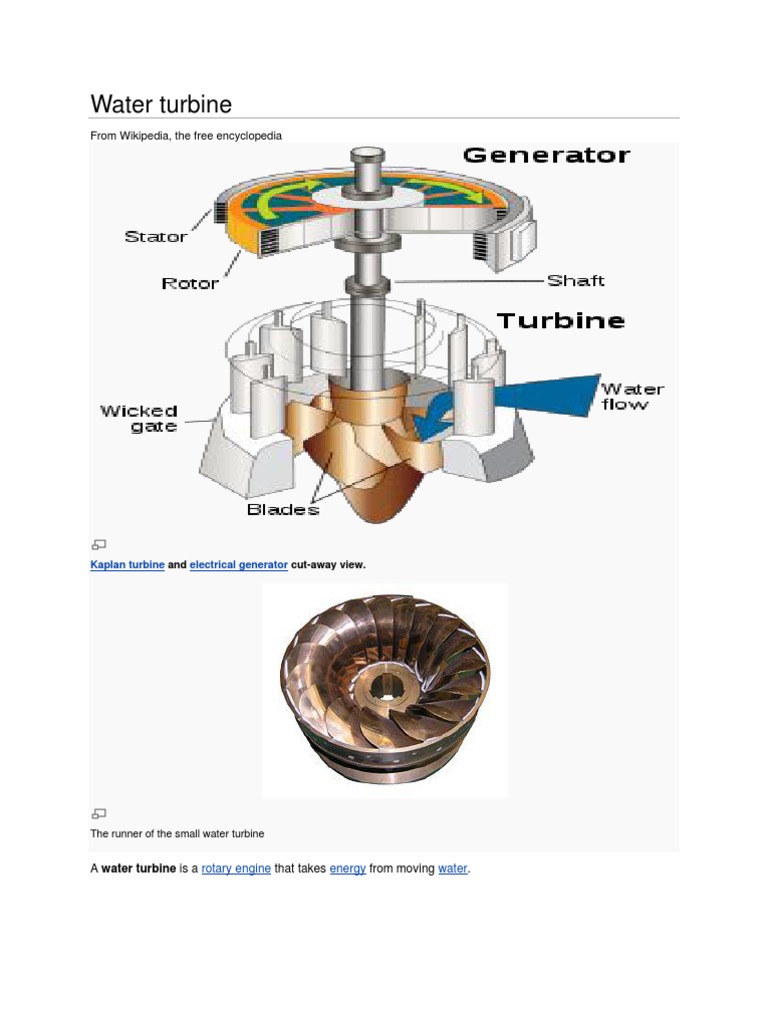 Water turbine

From Wikipedia, the free encyclopedia

Generator

Stator

Rotor

Shaft

Turbine

Wicked gate

Water flow

Blades

Kaplan turbine and electrical generator cut-away view.

The runner of the small water turbine

A water turbine is a rotary engine that takes energy from moving water.