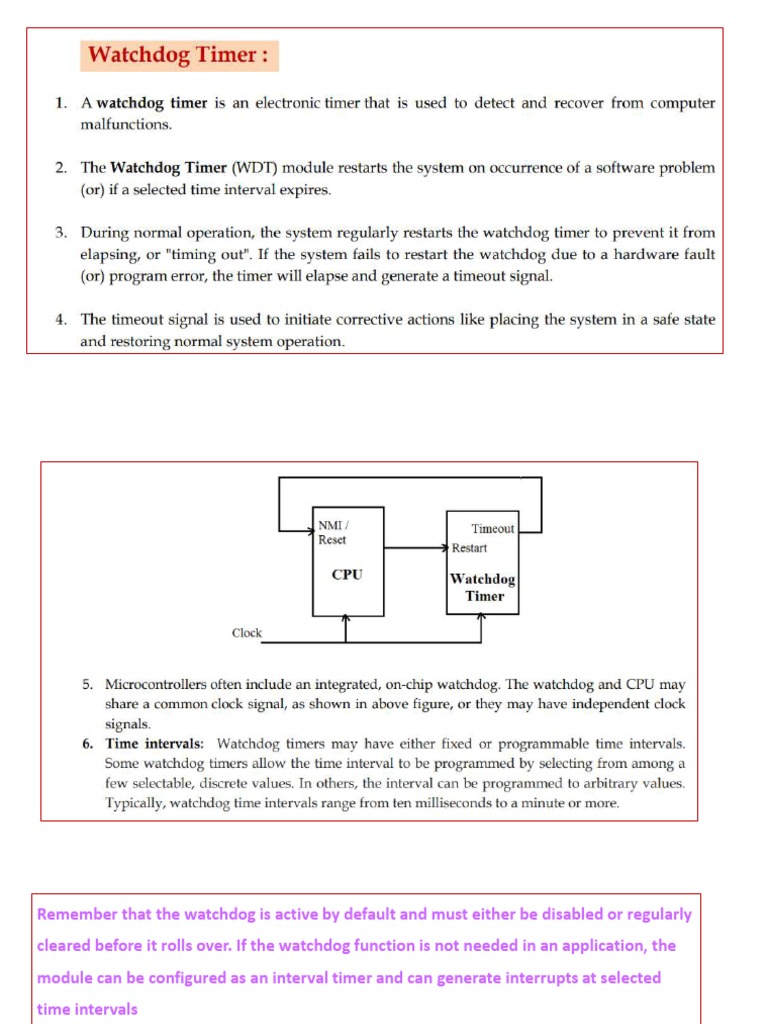 Watchdog Timer :

1. A watchdog timer is an electronic timer that is used to detect and recover from computer malfunctions.

2. The Watchdog Timer (WDT) module restarts the system on occurrence of a software problem (or) if a selected time interval expires.

3. During normal operation, the system regularly restarts the watchdog timer to prevent it from elapsing, or "timing out". If the system fails to restart the watchdog due to a hardware fault (or) program error, the timer will elapse and generate a timeout signal.

4. The timeout signal is used to initiate corrective actions like placing the system in a safe state and restoring normal system operation.

NMI / Reset

CPU

Timeout

Restart

Watchdog Timer

Clock

5. Microcontrollers often include an integrated, on-chip watchdog. The watchdog and CPU may share a common clock signal, as shown in above figure, or they may have independent clock signals.

6. Time intervals: Watchdog timers may have either fixed or programmable time intervals. Some watchdog timers allow the time interval to be programmed by selecting from among a few selectable, discrete values. In others, the interval can be programmed to arbitrary values. Typically, watchdog time intervals range from ten milliseconds to a minute or more.

Remember that the watchdog is active by default and must either be disabled or regularly cleared before it rolls over. If the watchdog function is not needed in an application, the module can be configured as an interval timer and can generate interrupts at selected time intervals