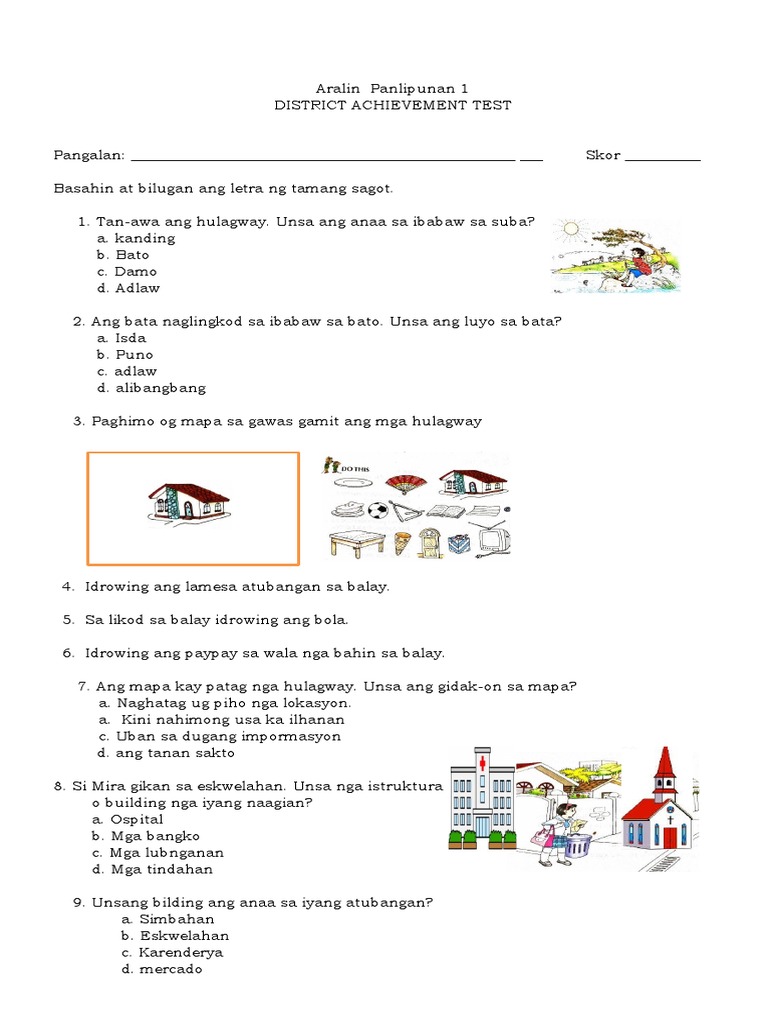 Aralin Panlipunan 1
DISTRICT ACHIEVEMENT TEST

Pangalan: ______________________________________________ ___ Skor _________

Basahin at bilugan ang letra ng tamang sagot.

1. Tan-awa ang hulagway. Unsa ang anaa sa ibabaw sa suba?
a. kanding
b. Bato
c. Damo
d. Adlaw

2. Ang bata naglingkod sa ibabaw sa bato. Unsa ang luyo sa bata?
a. Isda
b. Puno
c. adlaw
d. alibangbang

3. Paghimo og mapa sa gawas gamit ang mga hulagway

DO THIS

4. Idrowing ang lamesa atubangan sa balay.

5. Sa likod sa balay idrowing ang bola.

6. Idrowing ang paypay sa wala nga bahin sa balay.

7. Ang mapa kay patag nga hulagway. Unsa ang gidak-on sa mapa?
a. Naghatag ug piho nga lokasyon.
a. Kini nahimong usa ka ilhanan
c. Uban sa dugang impormasyon
d. ang tanan sakto

8. Si Mira gikan sa eskwelahan. Unsa nga istruktura o building nga iyang naagian?
a. Ospital
b. Mga bangko
c. Mga lubnganan
d. Mga tindahan

9. Unsang bilding ang anaa sa iyang atubangan?
a. Simbahan
b. Eskwelahan
c. Karenderya
d. mercado