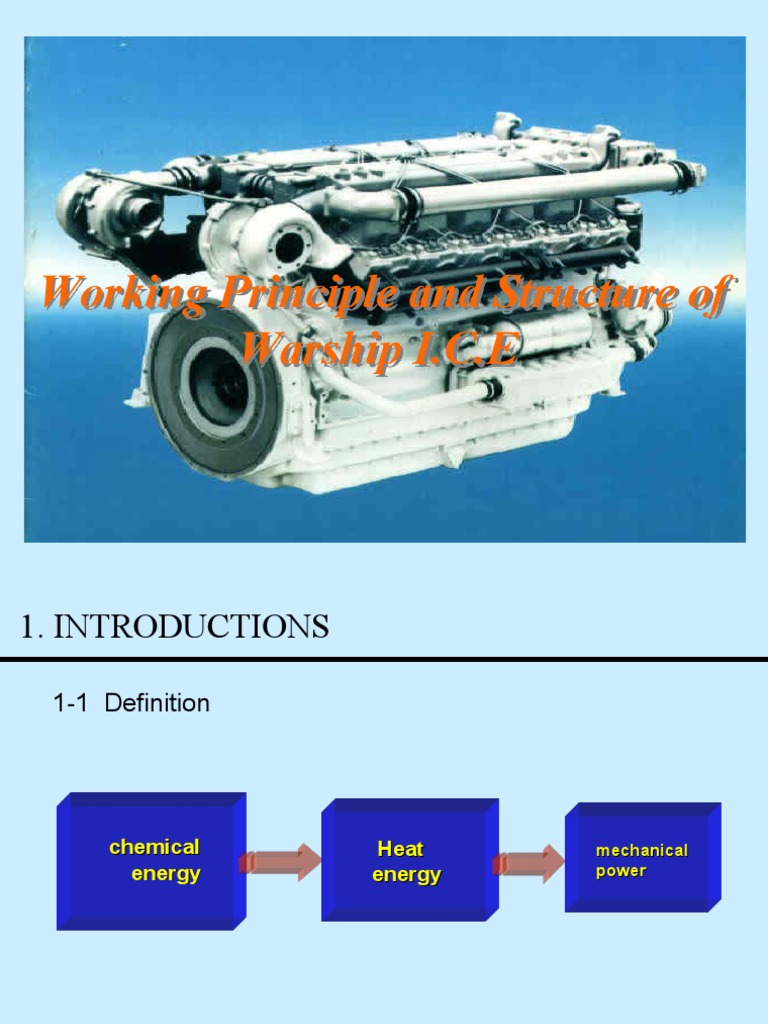 Working Principle and Structure of Warship I.C.E

1. INTRODUCTIONS

1-1 Definition

chemical energy

Heat energy

mechanical power