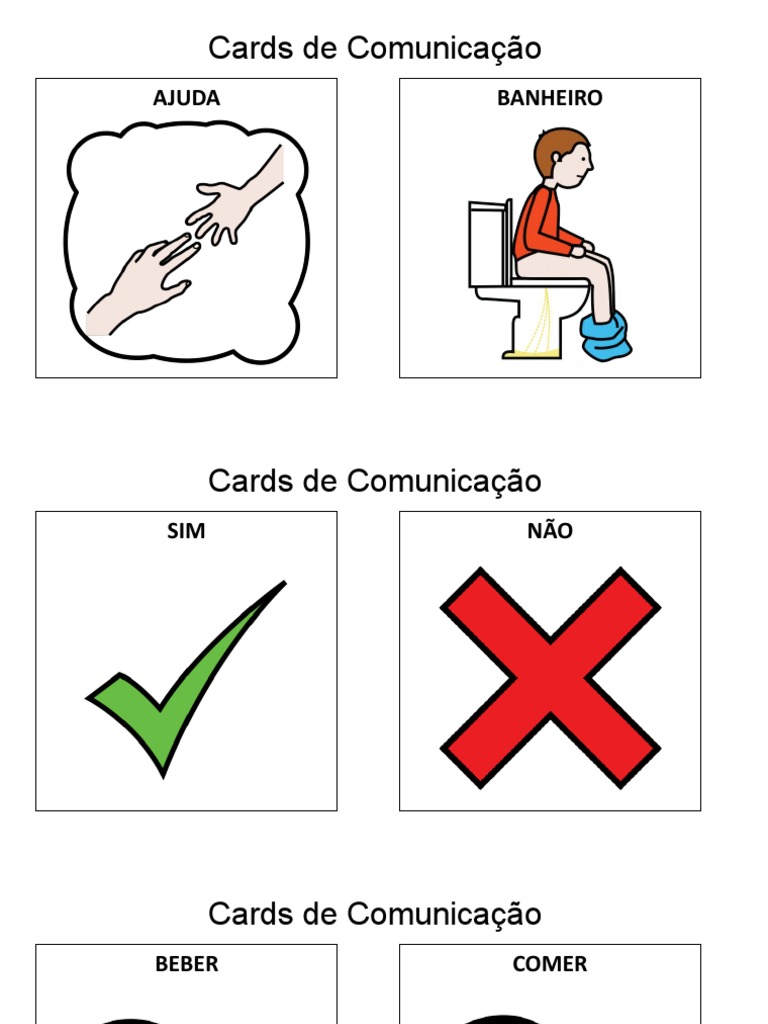 Cards de Comunicação

AJUDA

BANHEIRO

Cards de Comunicação

SIM

NÃO

Cards de Comunicação

BEBER

COMER