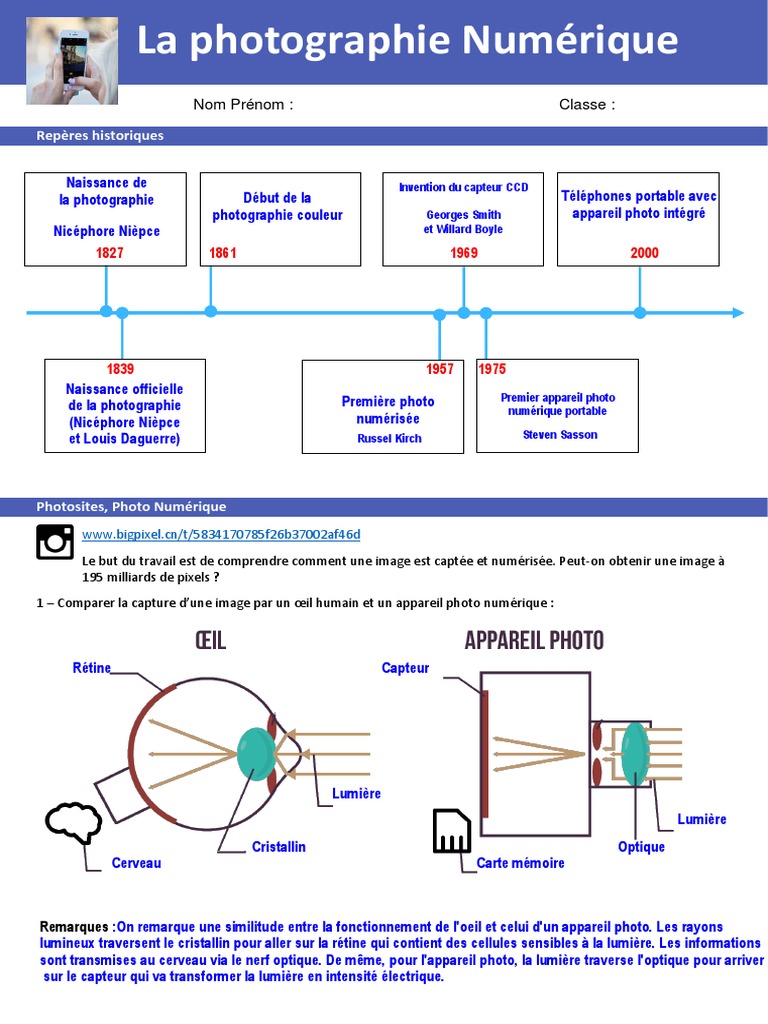 La photographie Numérique

Nom Prénom :

Classe :

Repères historiques

Naissance de la photographie

Nicéphore Nièpce

1827

Début de la photographie couleur

1861

Invention du capteur CCD

Georges Smith et Willard Boyle

1969

Téléphones portable avec appareil photo intégré

2000

1839

Naissance officielle de la photographie (Nicéphore Nièpce et Louis Daguerre)

1957

Première photo numérisée

Russel Kirch

1975

Premier appareil photo numérique portable

Steven Sasson

Photosites, Photo Numérique

www.bigpixel.cn/t/5834170785f26b37002af46d

Le but du travail est de comprendre comment une image est captée et numérisée. Peut-on obtenir une image à 195 milliards de pixels ?

1 – Comparer la capture d'une image par un œil humain et un appareil photo numérique :

ŒIL

Rétine

Lumière

Cristallin

Cerveau

APPAREIL PHOTO

Capteur

Lumière

Optique

Carte mémoire

Remarques :On remarque une similitude entre la fonctionnement de l'oeil et celui d'un appareil photo. Les rayons lumineux traversent le cristallin pour aller sur la rétine qui contient des cellules sensibles à la lumière. Les informations sont transmises au cerveau via le nerf optique. De même, pour l'appareil photo, la lumière traverse l'optique pour arriver sur le capteur qui va transformer la lumière en intensité électrique.