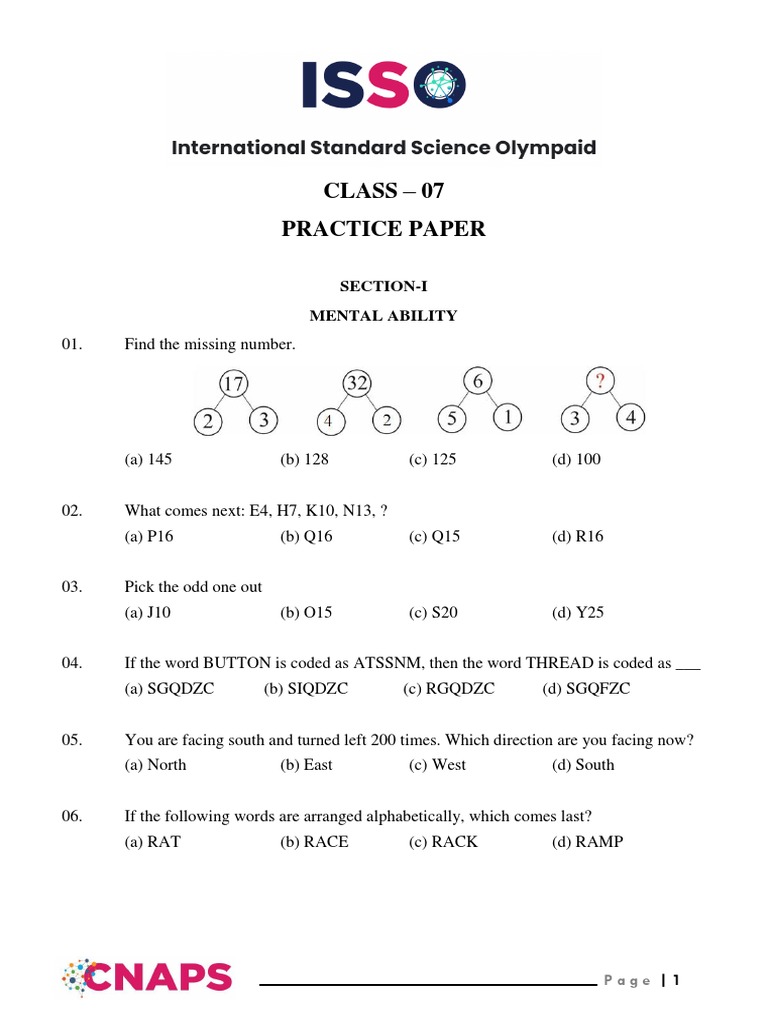 ISSO

International Standard Science Olympaid

CLASS – 07

PRACTICE PAPER

SECTION-I

MENTAL ABILITY

01. Find the missing number.

17
2 3

32
4 2

6
5 1

?
3 4

(a) 145 (b) 128 (c) 125 (d) 100

02. What comes next: E4, H7, K10, N13, ?
(a) P16 (b) Q16 (c) Q15 (d) R16

03. Pick the odd one out
(a) J10 (b) O15 (c) S20 (d) Y25

04. If the word BUTTON is coded as ATSSNM, then the word THREAD is coded as ___
(a) SGQDZC (b) SIQDZC (c) RGQDZC (d) SGQFZC

05. You are facing south and turned left 200 times. Which direction are you facing now?
(a) North (b) East (c) West (d) South

06. If the following words are arranged alphabetically, which comes last?
(a) RAT (b) RACE (c) RACK (d) RAMP

CNAPS

Page | 1