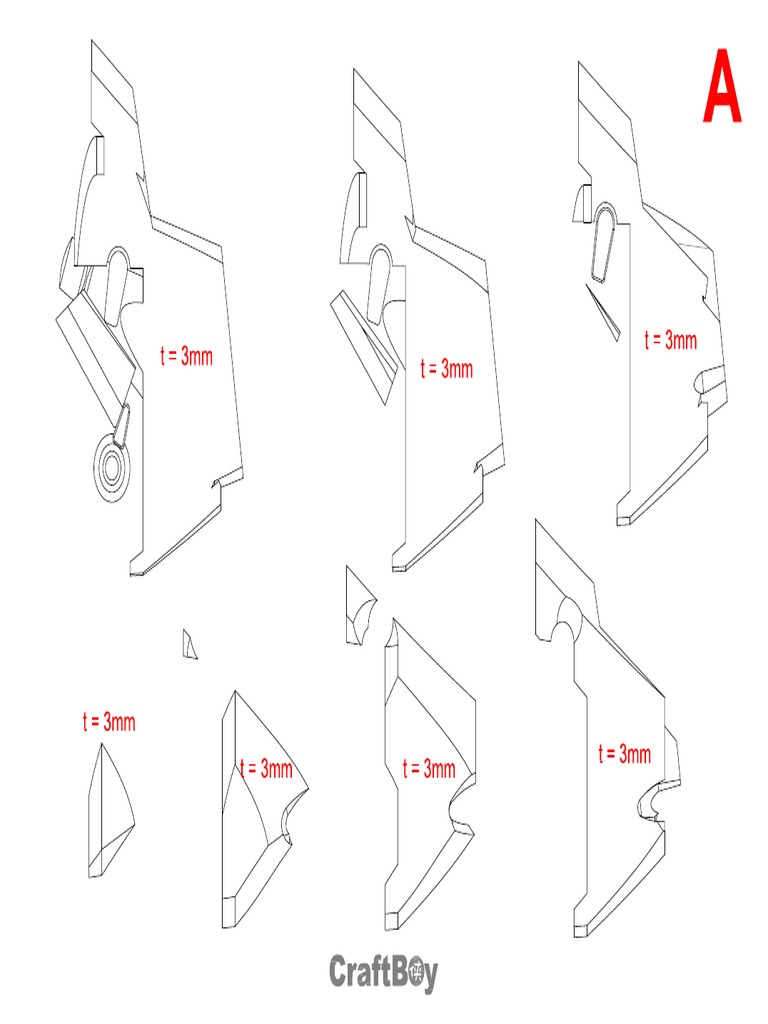 A

t = 3mm

t = 3mm

t = 3mm

t = 3mm

t = 3mm

t = 3mm

t = 3mm

CraftBoy