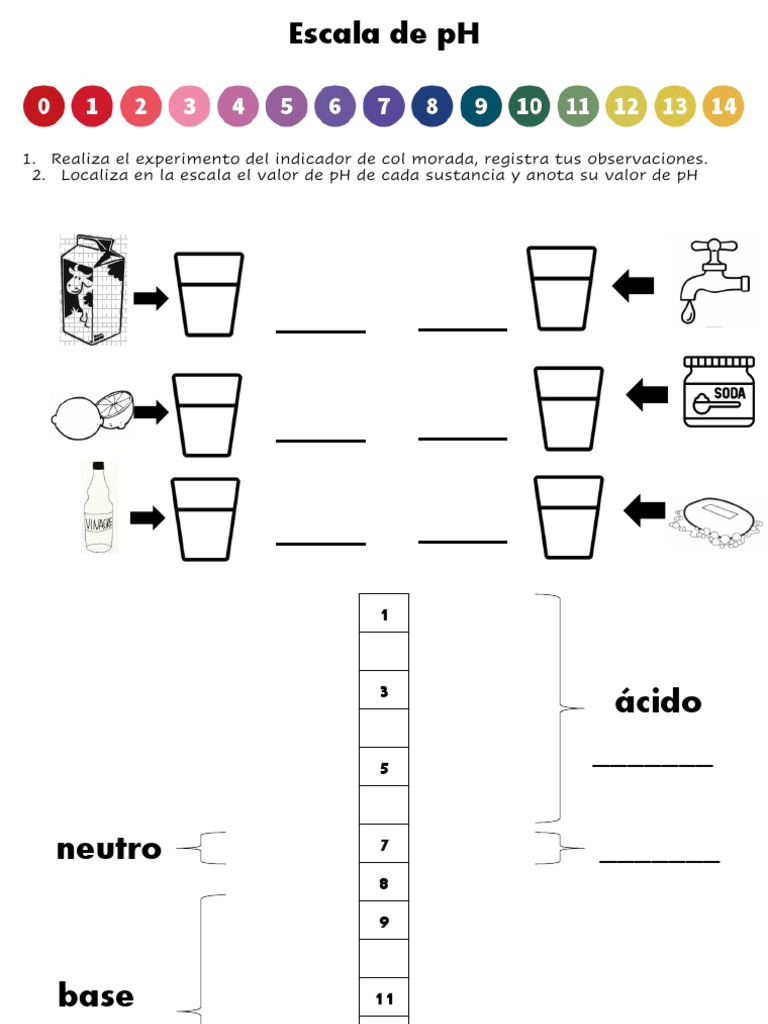 Escala de pH

0 1 2 3 4 5 6 7 8 9 10 11 12 13 14

1. Realiza el experimento del indicador de col morada, registra tus observaciones.
2. Localiza en la escala el valor de pH de cada sustancia y anota su valor de pH

SODA

VINAGRE

1

3

5

7

8

9

11

ácido

neutro

base