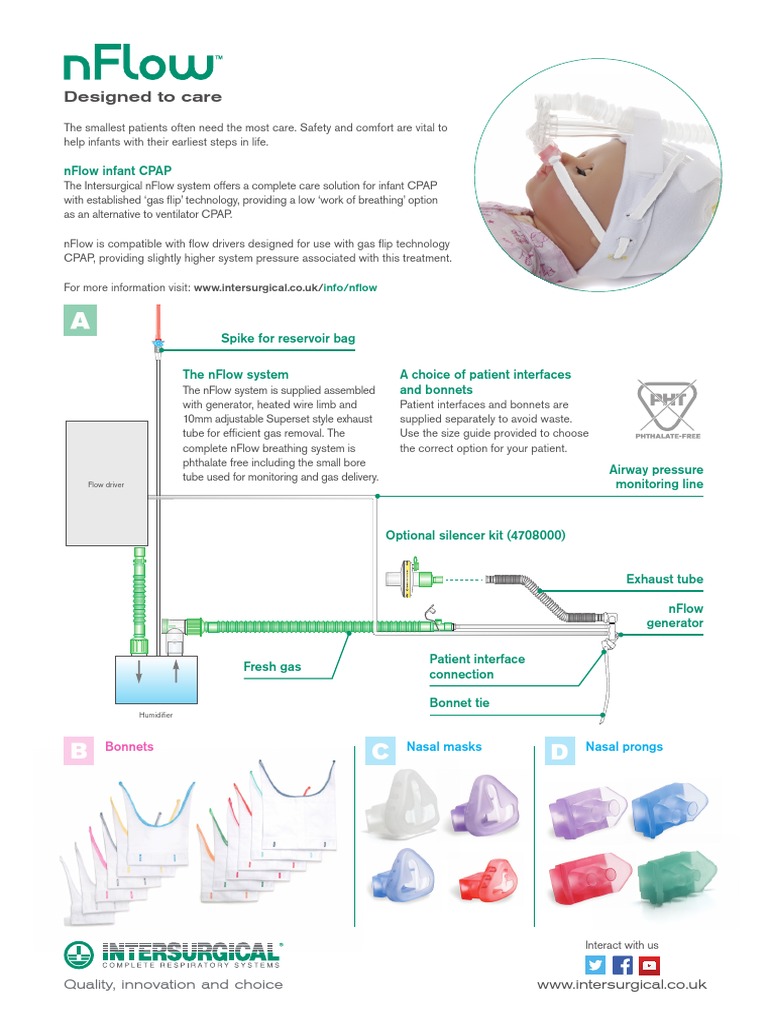 nFlow™

Designed to care

The smallest patients often need the most care. Safety and comfort are vital to help infants with their earliest steps in life.

nFlow infant CPAP

The Intersurgical nFlow system offers a complete care solution for infant CPAP with established 'gas flip' technology, providing a low 'work of breathing' option as an alternative to ventilator CPAP.

nFlow is compatible with flow drivers designed for use with gas flip technology CPAP, providing slightly higher system pressure associated with this treatment.

For more information visit: www.intersurgical.co.uk/info/nflow

A

Spike for reservoir bag

The nFlow system

The nFlow system is supplied assembled with generator, heated wire limb and 10mm adjustable Superset style exhaust tube for efficient gas removal. The complete nFlow breathing system is phthalate free including the small bore tube used for monitoring and gas delivery.

A choice of patient interfaces and bonnets

Patient interfaces and bonnets are supplied separately to avoid waste. Use the size guide provided to choose the correct option for your patient.

PHT

PHTHALATE-FREE

Flow driver

Airway pressure monitoring line

Optional silencer kit (4708000)

Exhaust tube

nFlow generator

Fresh gas

Patient interface connection

Bonnet tie

Humidifier

B Bonnets

C Nasal masks

D Nasal prongs

INTERSURGICAL®
COMPLETE RESPIRATORY SYSTEMS

Quality, innovation and choice

Interact with us

www.intersurgical.co.uk