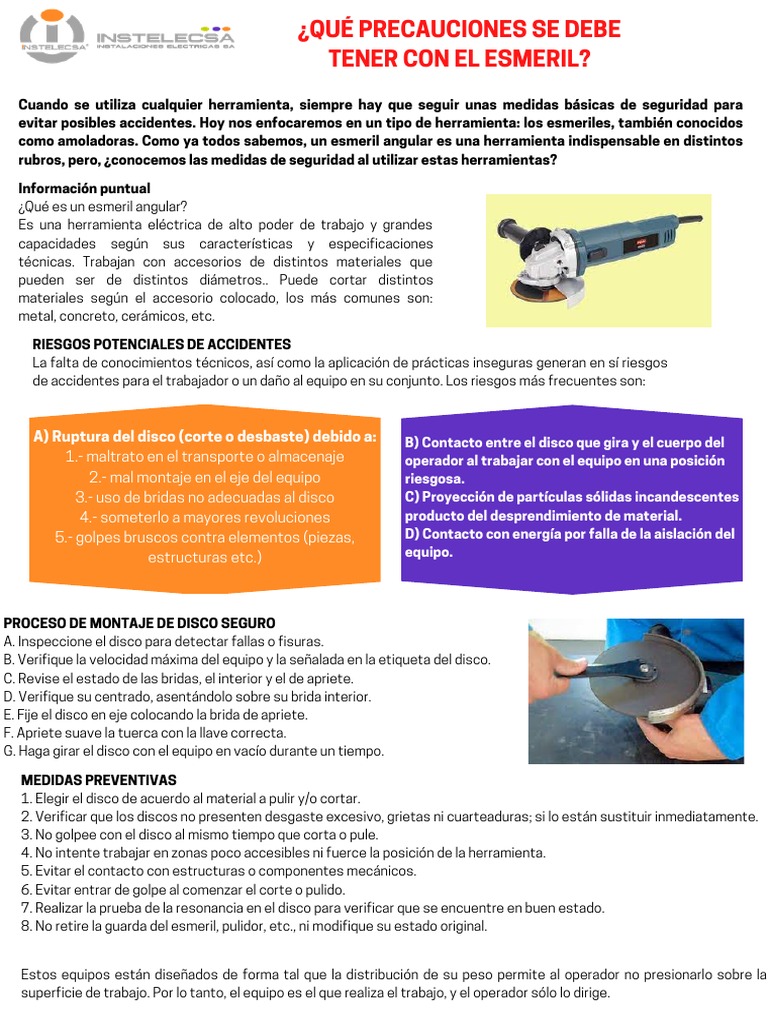 INSTELECSA INSTELECSA INSTALACIONES ELECTRICAS SA

¿QUÉ PRECAUCIONES SE DEBE TENER CON EL ESMERIL?

Cuando se utiliza cualquier herramienta, siempre hay que seguir unas medidas básicas de seguridad para evitar posibles accidentes. Hoy nos enfocaremos en un tipo de herramienta: los esmeriles, también conocidos como amoladoras. Como ya todos sabemos, un esmeril angular es una herramienta indispensable en distintos rubros, pero, ¿conocemos las medidas de seguridad al utilizar estas herramientas?

Información puntual
¿Qué es un esmeril angular?
Es una herramienta eléctrica de alto poder de trabajo y grandes capacidades según sus características y especificaciones técnicas. Trabajan con accesorios de distintos materiales que pueden ser de distintos diámetros.. Puede cortar distintos materiales según el accesorio colocado, los más comunes son: metal, concreto, cerámicos, etc.

RIESGOS POTENCIALES DE ACCIDENTES
La falta de conocimientos técnicos, así como la aplicación de prácticas inseguras generan en sí riesgos de accidentes para el trabajador o un daño al equipo en su conjunto. Los riesgos más frecuentes son:

A) Ruptura del disco (corte o desbaste) debido a:
1.- maltrato en el transporte o almacenaje
2.- mal montaje en el eje del equipo
3.- uso de bridas no adecuadas al disco
4.- someterlo a mayores revoluciones
5.- golpes bruscos contra elementos (piezas, estructuras etc.)

B) Contacto entre el disco que gira y el cuerpo del operador al trabajar con el equipo en una posición riesgosa.
C) Proyección de partículas sólidas incandescentes producto del desprendimiento de material.
D) Contacto con energía por falla de la aislación del equipo.

PROCESO DE MONTAJE DE DISCO SEGURO
A. Inspeccione el disco para detectar fallas o fisuras.
B. Verifique la velocidad máxima del equipo y la señalada en la etiqueta del disco.
C. Revise el estado de las bridas, el interior y el de apriete.
D. Verifique su centrado, asentándolo sobre su brida interior.
E. Fije el disco en eje colocando la brida de apriete.
F. Apriete suave la tuerca con la llave correcta.
G. Haga girar el disco con el equipo en vacío durante un tiempo.

MEDIDAS PREVENTIVAS
1. Elegir el disco de acuerdo al material a pulir y/o cortar.
2. Verificar que los discos no presenten desgaste excesivo, grietas ni cuarteaduras; si lo están sustituir inmediatamente.
3. No golpee con el disco al mismo tiempo que corta o pule.
4. No intente trabajar en zonas poco accesibles ni fuerce la posición de la herramienta.
5. Evitar el contacto con estructuras o componentes mecánicos.
6. Evitar entrar de golpe al comenzar el corte o pulido.
7. Realizar la prueba de la resonancia en el disco para verificar que se encuentre en buen estado.
8. No retire la guarda del esmeril, pulidor, etc., ni modifique su estado original.

Estos equipos están diseñados de forma tal que la distribución de su peso permite al operador no presionarlo sobre la superficie de trabajo. Por lo tanto, el equipo es el que realiza el trabajo, y el operador sólo lo dirige.