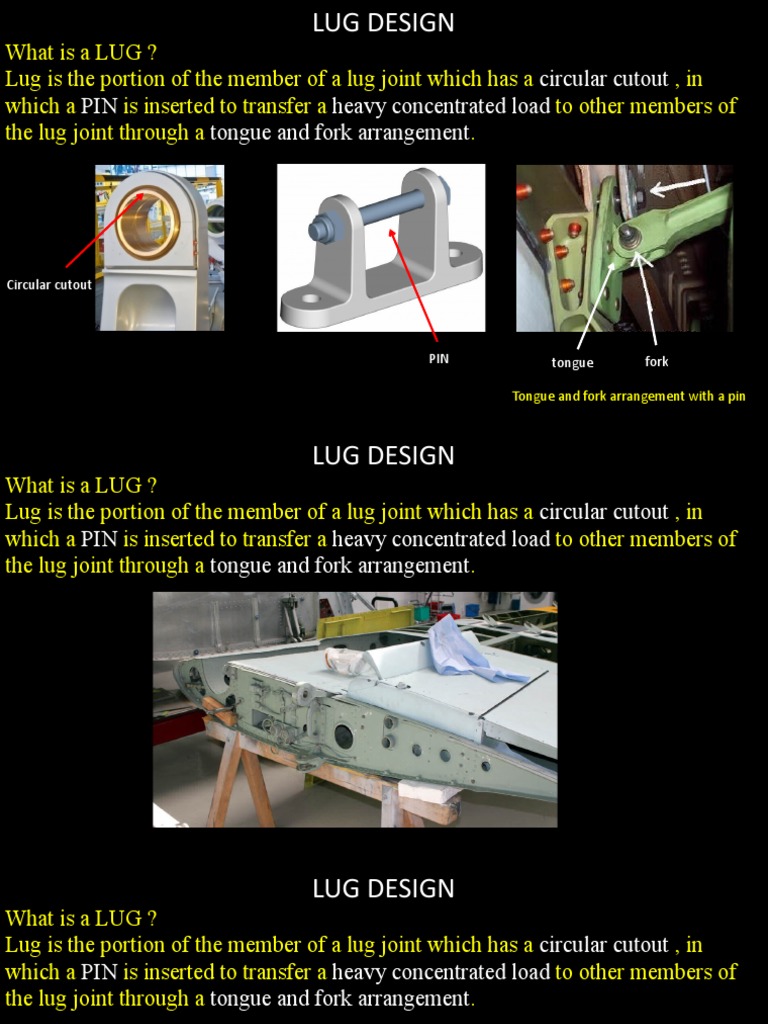 LUG DESIGN

What is a LUG ?
Lug is the portion of the member of a lug joint which has a circular cutout , in which a PIN is inserted to transfer a heavy concentrated load to other members of the lug joint through a tongue and fork arrangement.

Circular cutout

PIN

tongue

fork

Tongue and fork arrangement with a pin

LUG DESIGN

What is a LUG ?
Lug is the portion of the member of a lug joint which has a circular cutout , in which a PIN is inserted to transfer a heavy concentrated load to other members of the lug joint through a tongue and fork arrangement.

LUG DESIGN

What is a LUG ?
Lug is the portion of the member of a lug joint which has a circular cutout , in which a PIN is inserted to transfer a heavy concentrated load to other members of the lug joint through a tongue and fork arrangement.