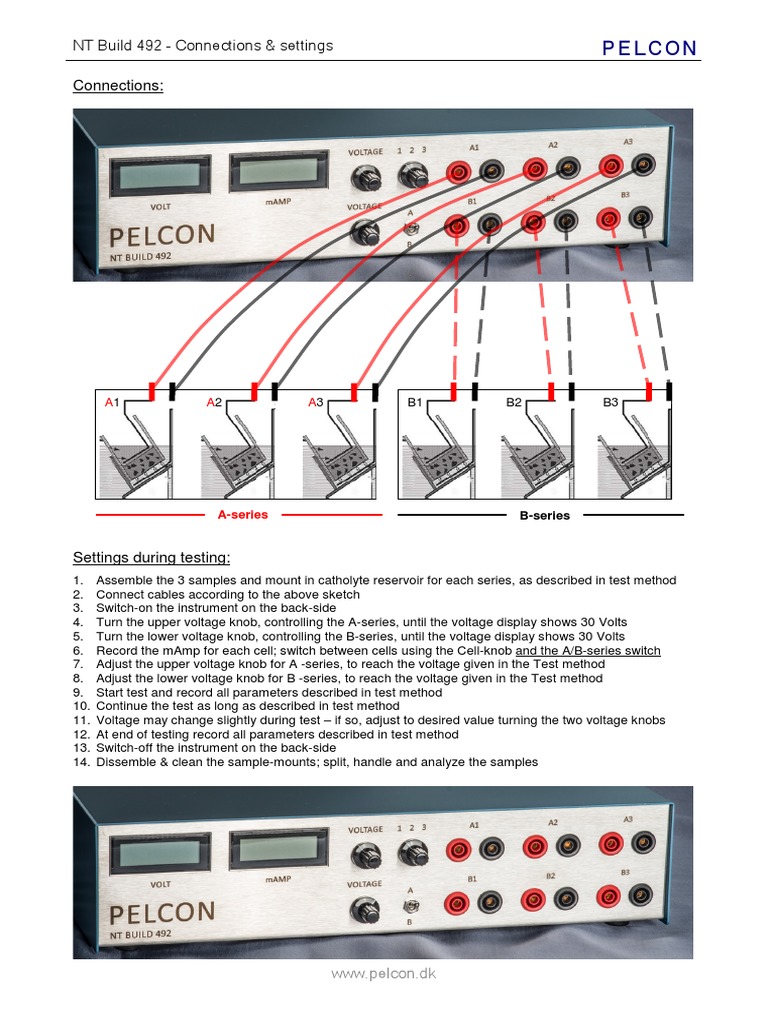 NT Build 492 - Connections & settings

PELCON

Connections:

VOLT mAMP VOLTAGE 1 2 3 VOLTAGE A B A1 A2 A3 B1 B2 B3

PELCON
NT BUILD 492

A1 A2 A3 B1 B2 B3

A-series B-series

Settings during testing:

1. Assemble the 3 samples and mount in catholyte reservoir for each series, as described in test method
2. Connect cables according to the above sketch
3. Switch-on the instrument on the back-side
4. Turn the upper voltage knob, controlling the A-series, until the voltage display shows 30 Volts
5. Turn the lower voltage knob, controlling the B-series, until the voltage display shows 30 Volts
6. Record the mAmp for each cell; switch between cells using the Cell-knob and the A/B-series switch
7. Adjust the upper voltage knob for A -series, to reach the voltage given in the Test method
8. Adjust the lower voltage knob for B -series, to reach the voltage given in the Test method
9. Start test and record all parameters described in test method
10. Continue the test as long as described in test method
11. Voltage may change slightly during test – if so, adjust to desired value turning the two voltage knobs
12. At end of testing record all parameters described in test method
13. Switch-off the instrument on the back-side
14. Dissemble & clean the sample-mounts; split, handle and analyze the samples

VOLT mAMP VOLTAGE 1 2 3 VOLTAGE A B A1 A2 A3 B1 B2 B3

PELCON
NT BUILD 492

www.pelcon.dk