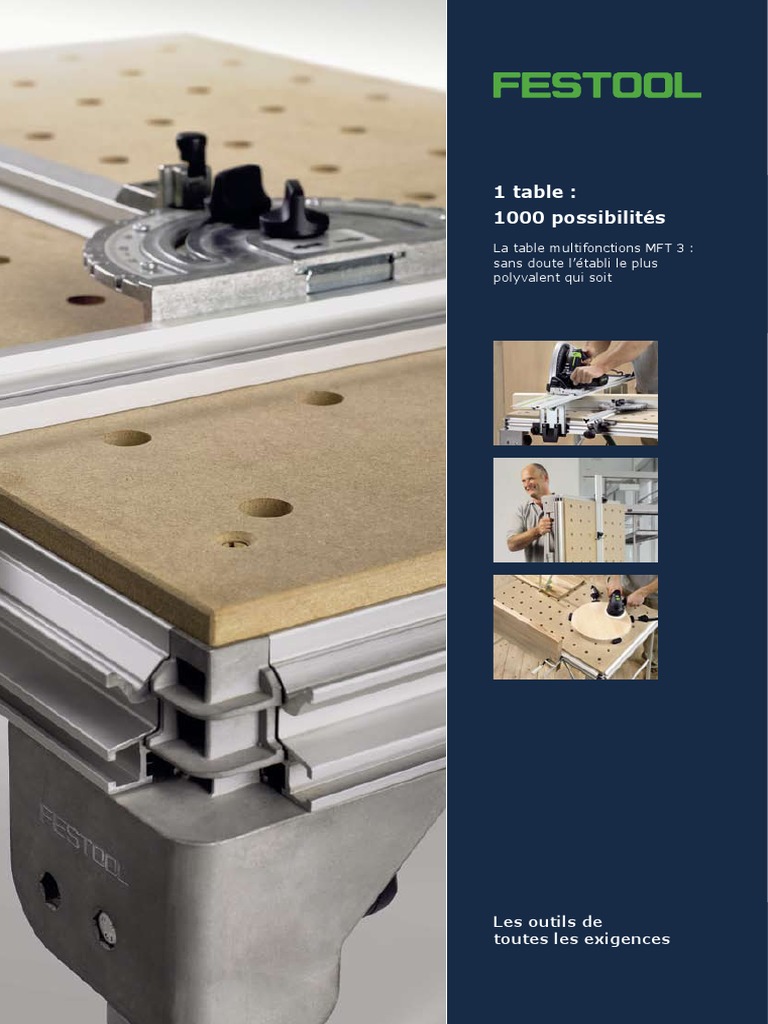 FESTOOL

1 table :
1000 possibilités

La table multifonctions MFT 3 : sans doute l'établi le plus polyvalent qui soit

FESTOOL

Les outils de toutes les exigences