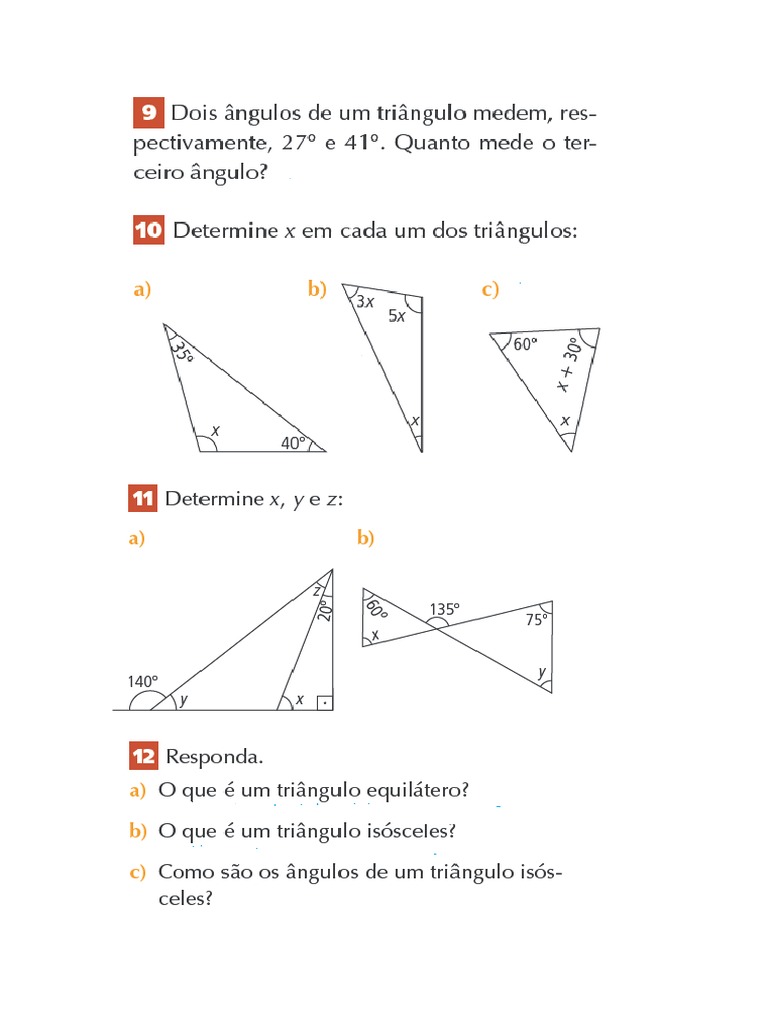 9 Dois ângulos de um triângulo medem, respectivamente, 27° e 41°. Quanto mede o terceiro ângulo?

10 Determine $x$ em cada um dos triângulos:

a)
35°
$x$
40°

b)
$3x$
$5x$
$x$

c)
60°
$x + 30°$
$x$

11 Determine $x$, $y$ e $z$:

a)
$z$
20°
140°
$y$
$x$

b)
60°
$x$
135°
75°
$y$

12 Responda.
a) O que é um triângulo equilátero?
b) O que é um triângulo isósceles?
c) Como são os ângulos de um triângulo isósceles?