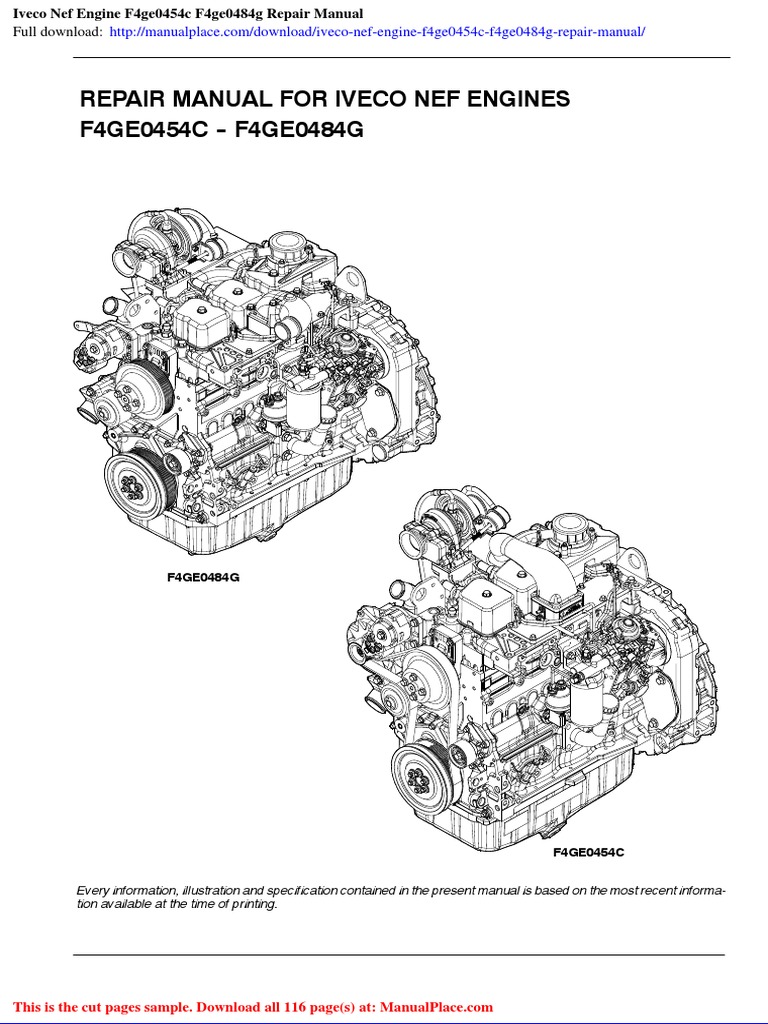 Iveco Nef Engine F4ge0454c F4ge0484g Repair Manual
Full download: http://manualplace.com/download/iveco-nef-engine-f4ge0454c-f4ge0484g-repair-manual/

REPAIR MANUAL FOR IVECO NEF ENGINES
F4GE0454C - F4GE0484G

F4GE0484G

F4GE0454C

Every information, illustration and specification contained in the present manual is based on the most recent information available at the time of printing.

This is the cut pages sample. Download all 116 page(s) at: ManualPlace.com