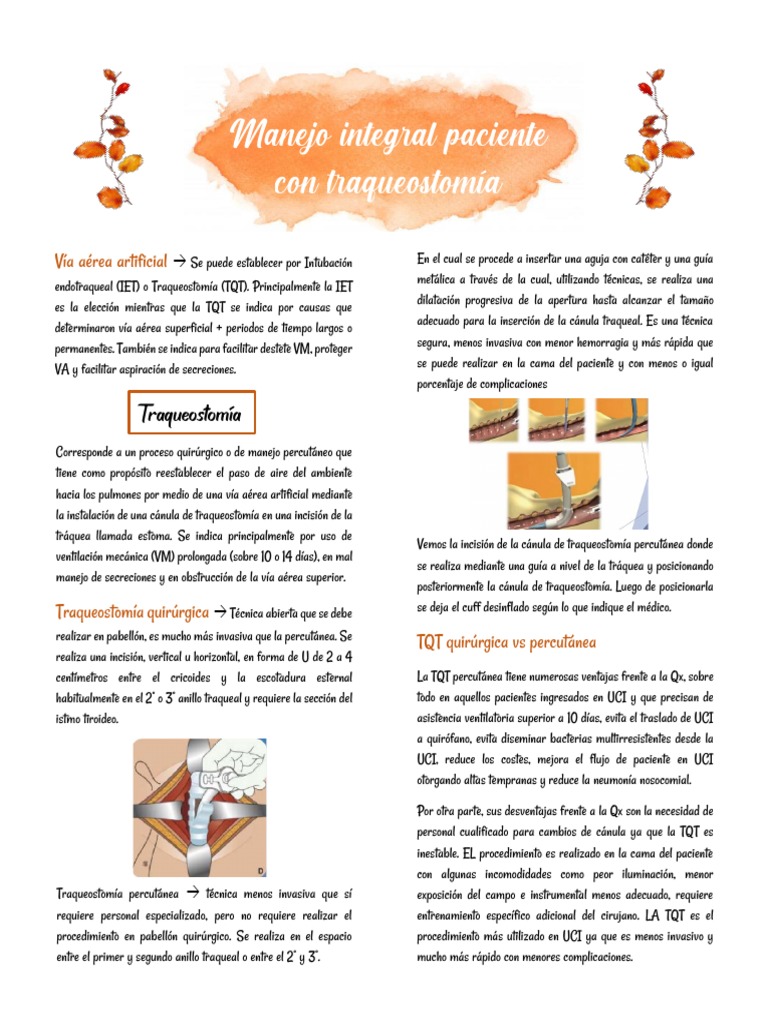 Manejo integral paciente con traqueostomía

Vía aérea artificial → Se puede establecer por Intubación endotraqueal (IET) o Traqueostomía (TQT). Principalmente la IET es la elección mientras que la TQT se indica por causas que determinaron vía aérea superficial + periodos de tiempo largos o permanentes. También se indica para facilitar destete VM, proteger VA y facilitar aspiración de secreciones.

Traqueostomía

Corresponde a un proceso quirúrgico o de manejo percutáneo que tiene como propósito reestablecer el paso de aire del ambiente hacia los pulmones por medio de una vía aérea artificial mediante la instalación de una cánula de traqueostomía en una incisión de la tráquea llamada estoma. Se indica principalmente por uso de ventilación mecánica (VM) prolongada (sobre 10 o 14 días), en mal manejo de secreciones y en obstrucción de la vía aérea superior.

Traqueostomía quirúrgica → Técnica abierta que se debe realizar en pabellón, es mucho más invasiva que la percutánea. Se realiza una incisión, vertical u horizontal, en forma de U de 2 a 4 centímetros entre el cricoides y la escotadura esternal habitualmente en el 2° o 3° anillo traqueal y requiere la sección del istmo tiroideo.

Traqueostomía percutánea → técnica menos invasiva que sí requiere personal especializado, pero no requiere realizar el procedimiento en pabellón quirúrgico. Se realiza en el espacio entre el primer y segundo anillo traqueal o entre el 2° y 3°.

En el cual se procede a insertar una aguja con catéter y una guía metálica a través de la cual, utilizando técnicas, se realiza una dilatación progresiva de la apertura hasta alcanzar el tamaño adecuado para la inserción de la cánula traqueal. Es una técnica segura, menos invasiva con menor hemorragia y más rápida que se puede realizar en la cama del paciente y con menos o igual porcentaje de complicaciones

Vemos la incisión de la cánula de traqueostomía percutánea donde se realiza mediante una guía a nivel de la tráquea y posicionando posteriormente la cánula de traqueostomía. Luego de posicionarla se deja el cuff desinflado según lo que indique el médico.

TQT quirúrgica vs percutánea

La TQT percutánea tiene numerosas ventajas frente a la Qx, sobre todo en aquellos pacientes ingresados en UCI y que precisan de asistencia ventilatoria superior a 10 días, evita el traslado de UCI a quirófano, evita diseminar bacterias multirresistentes desde la UCI, reduce los costes, mejora el flujo de paciente en UCI otorgando altas tempranas y reduce la neumonía nosocomial.

Por otra parte, sus desventajas frente a la Qx son la necesidad de personal cualificado para cambios de cánula ya que la TQT es inestable. EL procedimiento es realizado en la cama del paciente con algunas incomodidades como peor iluminación, menor exposición del campo e instrumental menos adecuado, requiere entrenamiento específico adicional del cirujano. LA TQT es el procedimiento más utilizado en UCI ya que es menos invasivo y mucho más rápido con menores complicaciones.