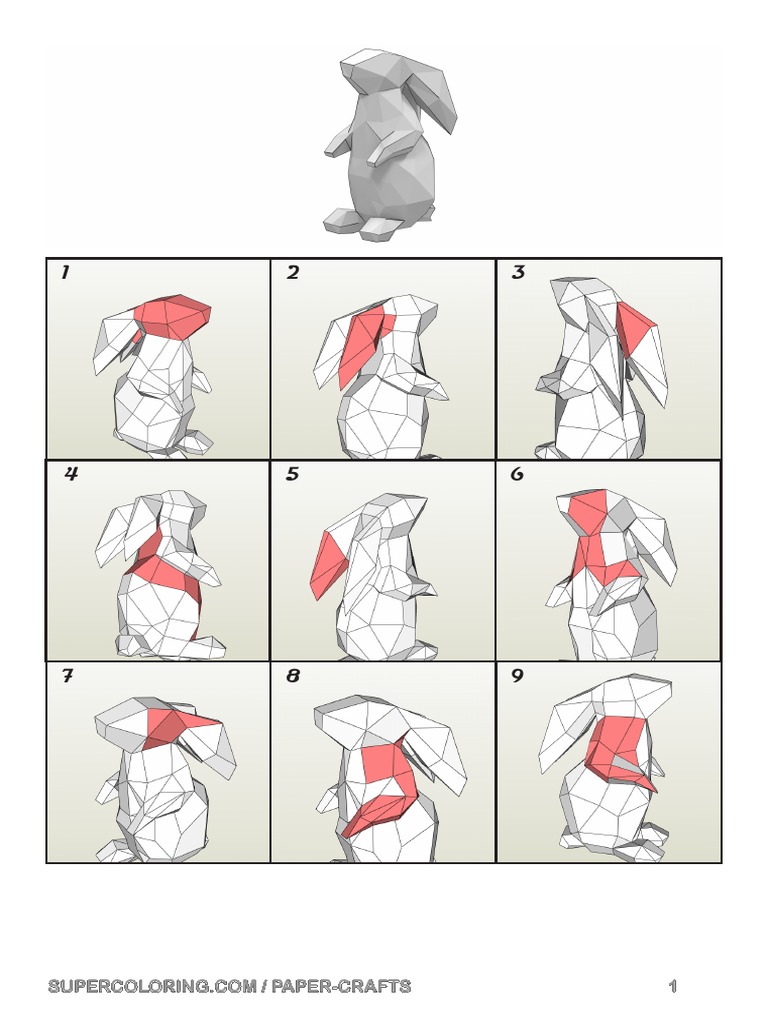 1
2
3
4
5
6
7
8
9

SUPERCOLORING.COM / PAPER-CRAFTS

1