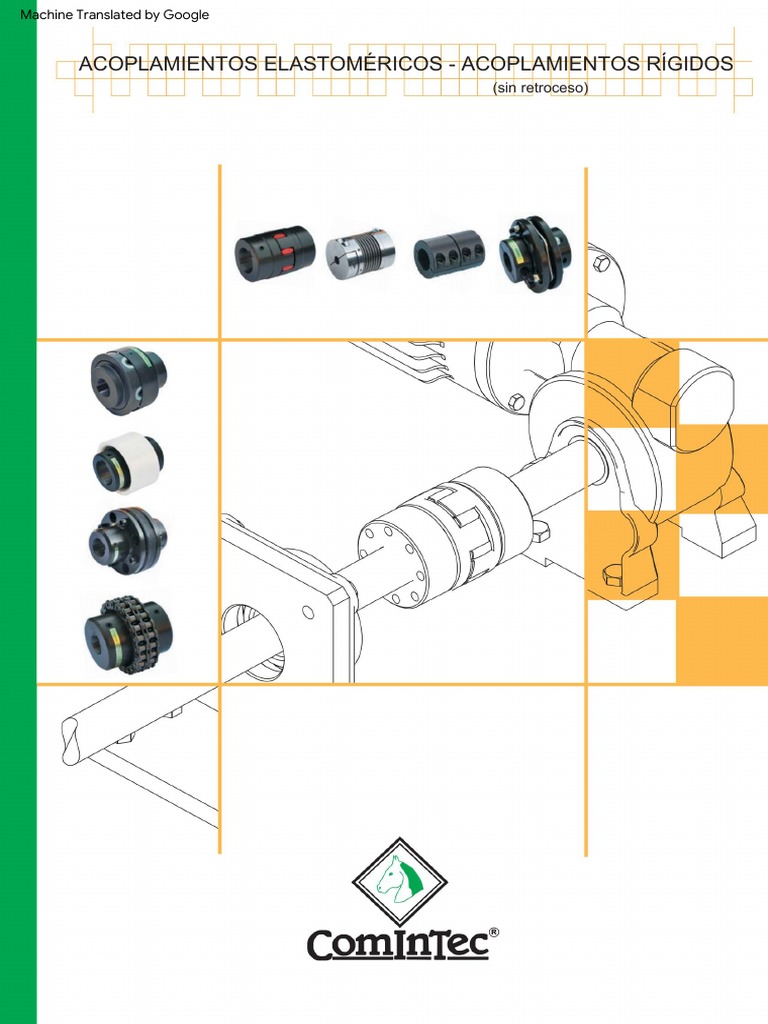 Machine Translated by Google

ACOPLAMIENTOS ELASTOMÉRICOS - ACOPLAMIENTOS RÍGIDOS
(sin retroceso)

ComInTec®