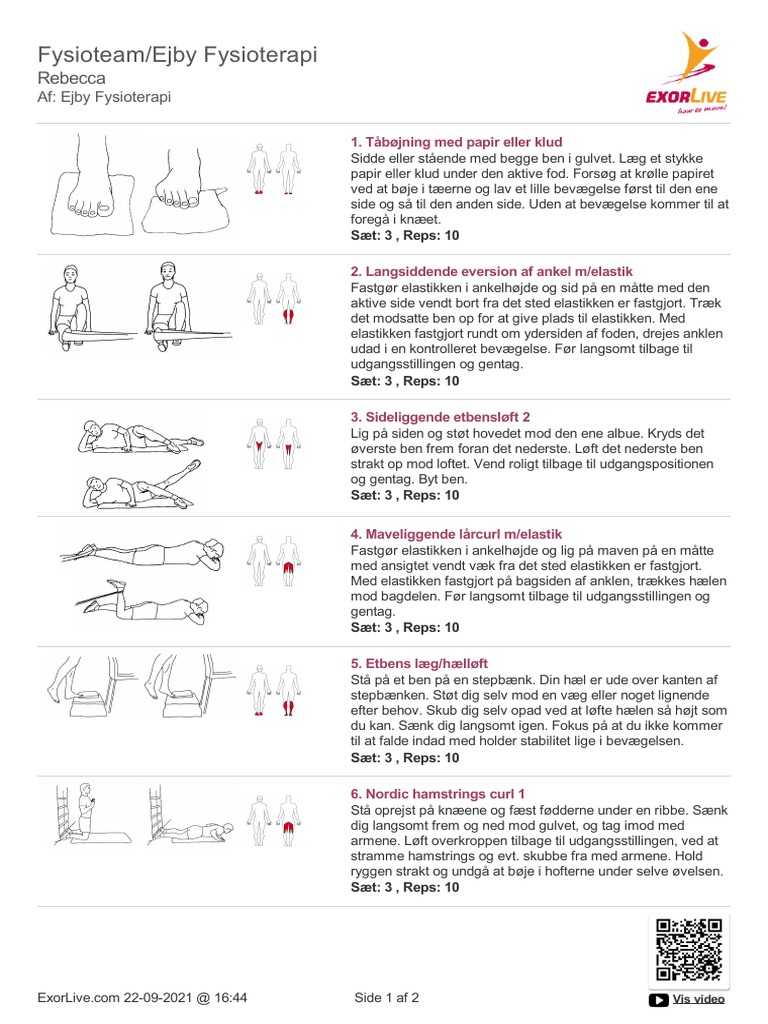 Fysioteam/Ejby Fysioterapi
Rebecca
Af: Ejby Fysioterapi

EXORLIVE
how to move!

1. Tåbøjning med papir eller klud
Sidde eller stående med begge ben i gulvet. Læg et stykke papir eller klud under den aktive fod. Forsøg at krølle papiret ved at bøje i tæerne og lav et lille bevægelse først til den ene side og så til den anden side. Uden at bevægelse kommer til at foregå i knæet.
Sæt: 3 , Reps: 10

2. Langsiddende eversion af ankel m/elastik
Fastgør elastikken i ankelhøjde og sid på en måtte med den aktive side vendt bort fra det sted elastikken er fastgjort. Træk det modsatte ben op for at give plads til elastikken. Med elastikken fastgjort rundt om ydersiden af foden, drejes anklen udad i en kontrolleret bevægelse. Før langsomt tilbage til udgangsstillingen og gentag.
Sæt: 3 , Reps: 10

3. Sideliggende etbensløft 2
Lig på siden og støt hovedet mod den ene albue. Kryds det øverste ben frem foran det nederste. Løft det nederste ben strakt op mod loftet. Vend roligt tilbage til udgangspositionen og gentag. Byt ben.
Sæt: 3 , Reps: 10

4. Maveliggende lårcurl m/elastik
Fastgør elastikken i ankelhøjde og lig på maven på en måtte med ansigtet vendt væk fra det sted elastikken er fastgjort. Med elastikken fastgjort på bagsiden af anklen, trækkes hælen mod bagdelen. Før langsomt tilbage til udgangsstillingen og gentag.
Sæt: 3 , Reps: 10

5. Etbens læg/hælløft
Stå på et ben på en stepbænk. Din hæl er ude over kanten af stepbænken. Støt dig selv mod en væg eller noget lignende efter behov. Skub dig selv opad ved at løfte hælen så højt som du kan. Sænk dig langsomt igen. Fokus på at du ikke kommer til at falde indad med holder stabilitet lige i bevægelsen.
Sæt: 3 , Reps: 10

6. Nordic hamstrings curl 1
Stå oprejst på knæene og fæst fødderne under en ribbe. Sænk dig langsomt frem og ned mod gulvet, og tag imod med armene. Løft overkroppen tilbage til udgangsstillingen, ved at stramme hamstrings og evt. skubbe fra med armene. Hold ryggen strakt og undgå at bøje i hofterne under selve øvelsen.
Sæt: 3 , Reps: 10

ExorLive.com 22-09-2021 @ 16:44
Side 1 af 2
Vis video