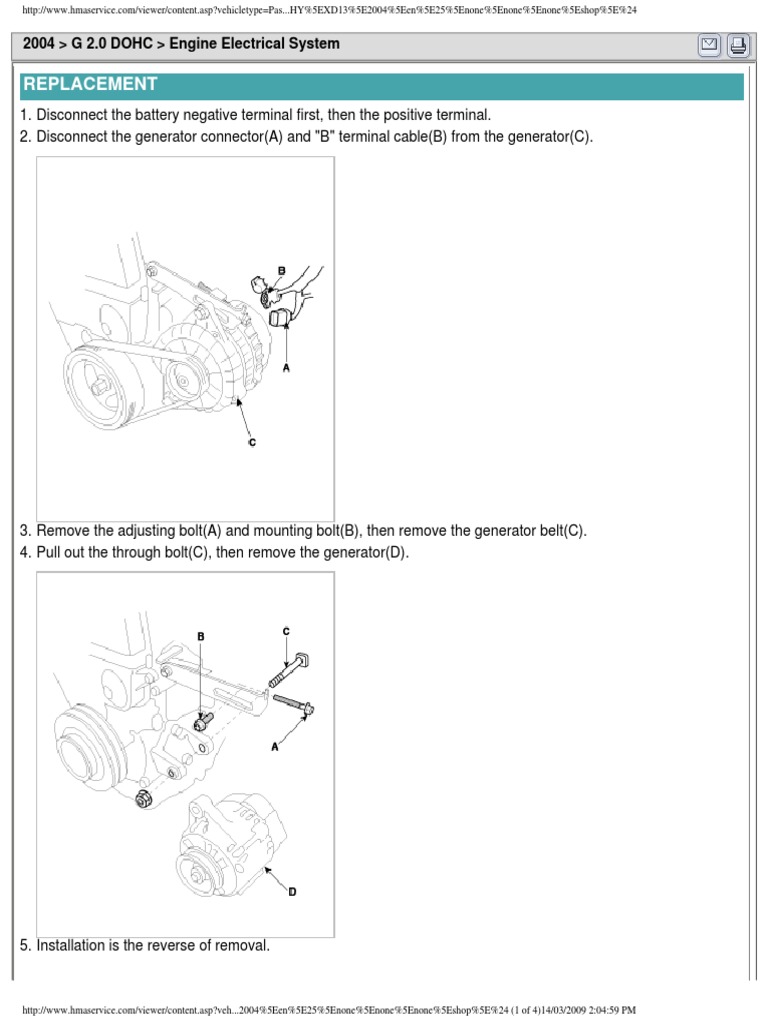 http://www.hmaservice.com/viewer/content.asp?vehicletype=Pas...HY%5EXD13%5E2004%5Een%5E25%5Enone%5Enone%5Enone%5Eshop%5E%24

2004 > G 2.0 DOHC > Engine Electrical System

REPLACEMENT

1. Disconnect the battery negative terminal first, then the positive terminal.
2. Disconnect the generator connector(A) and "B" terminal cable(B) from the generator(C).

B
A
C

3. Remove the adjusting bolt(A) and mounting bolt(B), then remove the generator belt(C).
4. Pull out the through bolt(C), then remove the generator(D).

B
C
A
D

5. Installation is the reverse of removal.

http://www.hmaservice.com/viewer/content.asp?veh...2004%5Een%5E25%5Enone%5Enone%5Enone%5Eshop%5E%24 (1 of 4)14/03/2009 2:04:59 PM