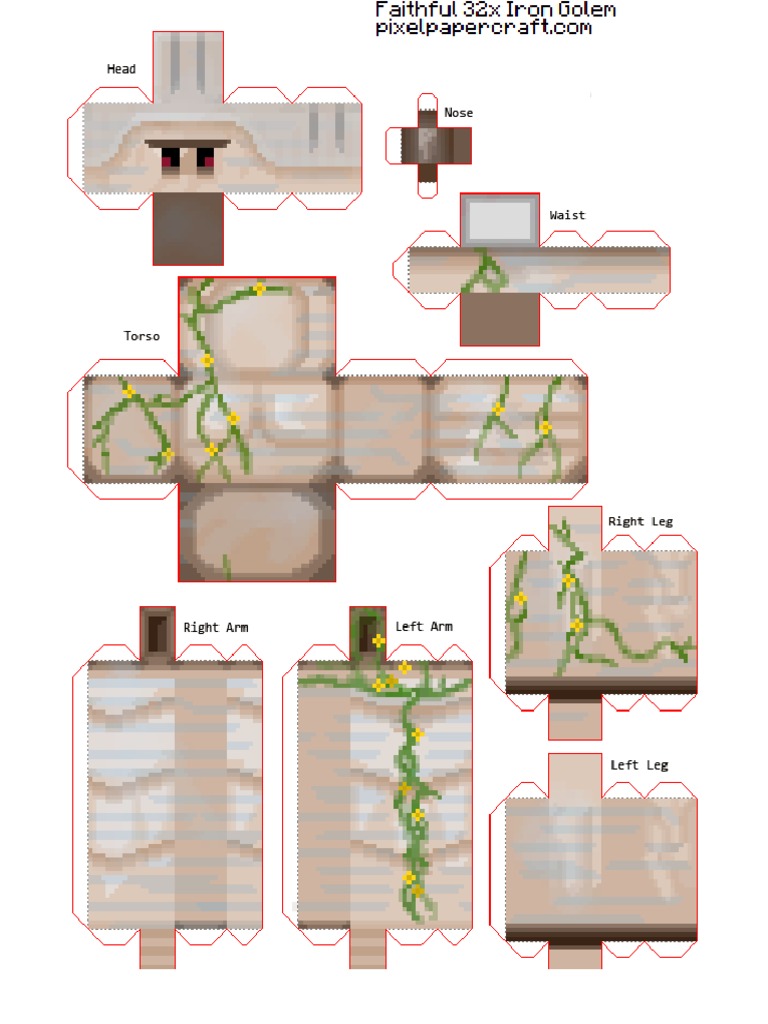 Faithful 32x Iron Golem
pixelpapercraft.com

Head

Nose

Waist

Torso

Right Leg

Right Arm

Left Arm

Left Leg