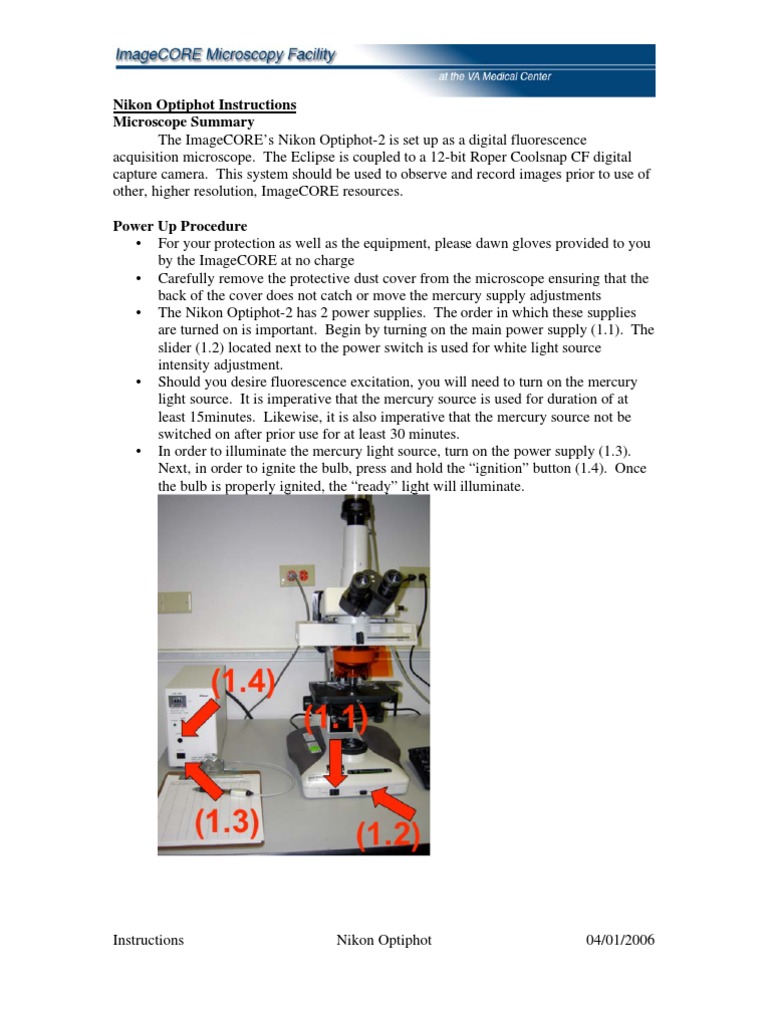 ImageCORE Microscopy Facility
at the VA Medical Center

Nikon Optiphot Instructions
Microscope Summary

The ImageCORE's Nikon Optiphot-2 is set up as a digital fluorescence acquisition microscope. The Eclipse is coupled to a 12-bit Roper Coolsnap CF digital capture camera. This system should be used to observe and record images prior to use of other, higher resolution, ImageCORE resources.

Power Up Procedure
• For your protection as well as the equipment, please dawn gloves provided to you by the ImageCORE at no charge
• Carefully remove the protective dust cover from the microscope ensuring that the back of the cover does not catch or move the mercury supply adjustments
• The Nikon Optiphot-2 has 2 power supplies. The order in which these supplies are turned on is important. Begin by turning on the main power supply (1.1). The slider (1.2) located next to the power switch is used for white light source intensity adjustment.
• Should you desire fluorescence excitation, you will need to turn on the mercury light source. It is imperative that the mercury source is used for duration of at least 15minutes. Likewise, it is also imperative that the mercury source not be switched on after prior use for at least 30 minutes.
• In order to illuminate the mercury light source, turn on the power supply (1.3). Next, in order to ignite the bulb, press and hold the "ignition" button (1.4). Once the bulb is properly ignited, the "ready" light will illuminate.

(1.4)
(1.1)
(1.3)
(1.2)

Instructions Nikon Optiphot 04/01/2006