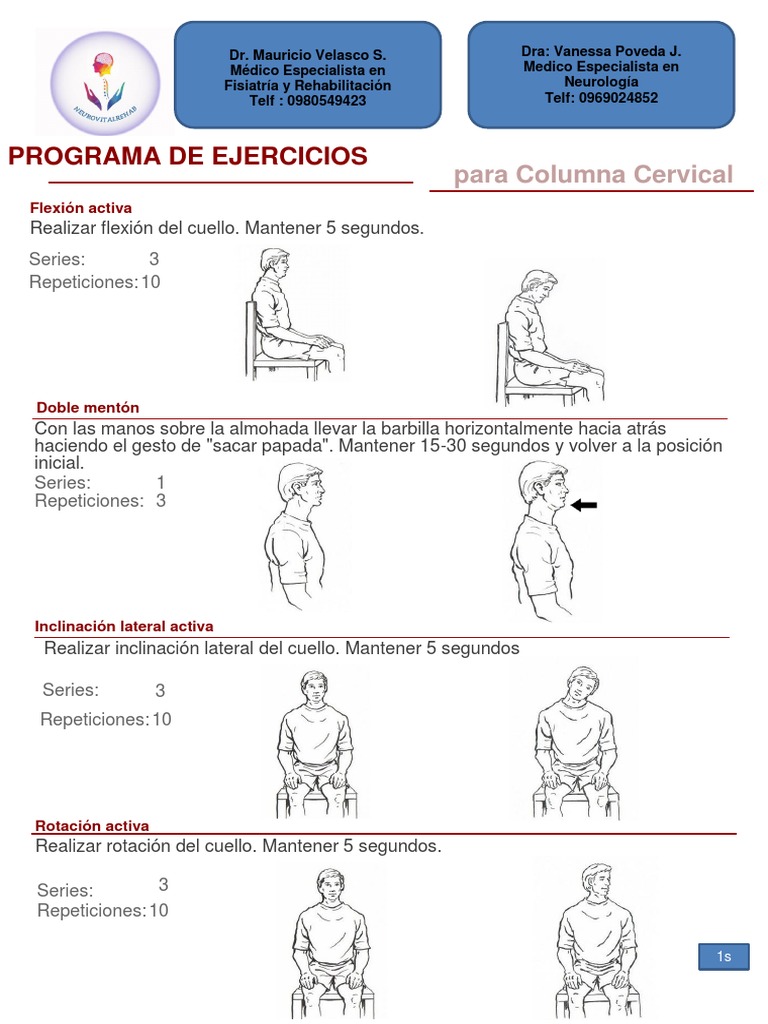 NEUROVITALREHAB

Dr. Mauricio Velasco S.
Médico Especialista en Fisiatría y Rehabilitación
Telf : 0980549423

Dra: Vanessa Poveda J.
Medico Especialista en Neurología
Telf: 0969024852

PROGRAMA DE EJERCICIOS

para Columna Cervical

Flexión activa
Realizar flexión del cuello. Mantener 5 segundos.
Series: 3
Repeticiones: 10

Doble mentón
Con las manos sobre la almohada llevar la barbilla horizontalmente hacia atrás haciendo el gesto de "sacar papada". Mantener 15-30 segundos y volver a la posición inicial.
Series: 1
Repeticiones: 3

Inclinación lateral activa
Realizar inclinación lateral del cuello. Mantener 5 segundos
Series: 3
Repeticiones: 10

Rotación activa
Realizar rotación del cuello. Mantener 5 segundos.
Series: 3
Repeticiones: 10

1s