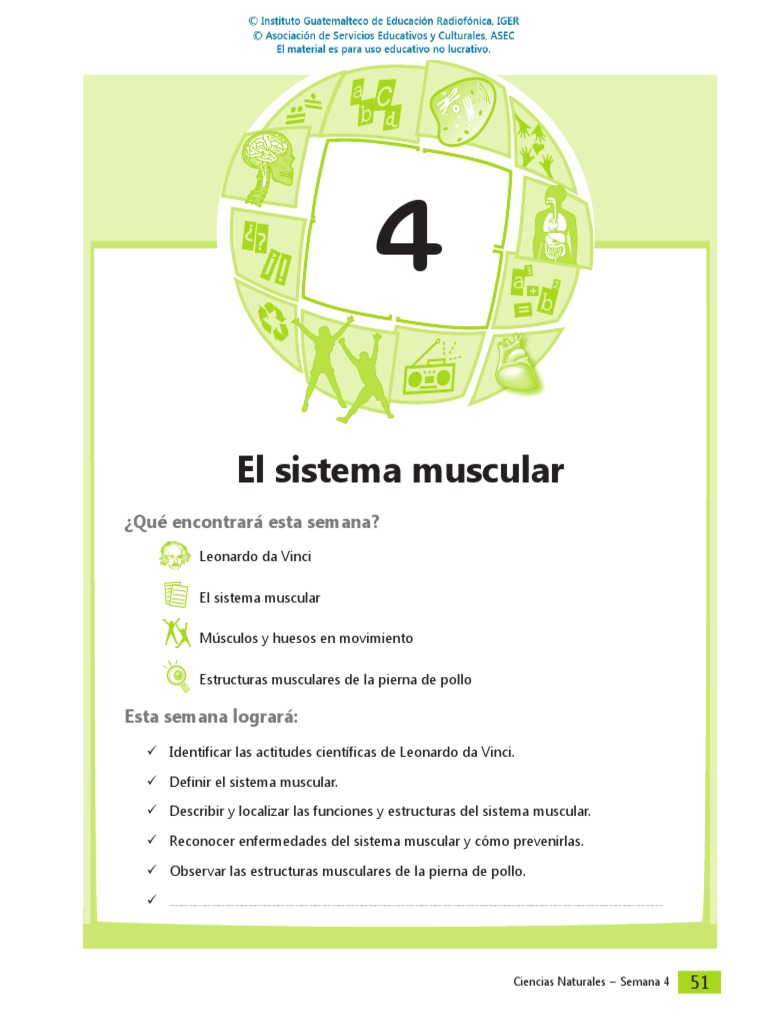 © Instituto Guatemalteco de Educación Radiofónica, IGER
© Asociación de Servicios Educativos y Culturales, ASEC
El material es para uso educativo no lucrativo.

4

El sistema muscular

¿Qué encontrará esta semana?

Leonardo da Vinci

El sistema muscular

Músculos y huesos en movimiento

Estructuras musculares de la pierna de pollo

Esta semana logrará:

✓ Identificar las actitudes científicas de Leonardo da Vinci.

✓ Definir el sistema muscular.

✓ Describir y localizar las funciones y estructuras del sistema muscular.

✓ Reconocer enfermedades del sistema muscular y cómo prevenirlas.

✓ Observar las estructuras musculares de la pierna de pollo.

✓

Ciencias Naturales – Semana 4 51