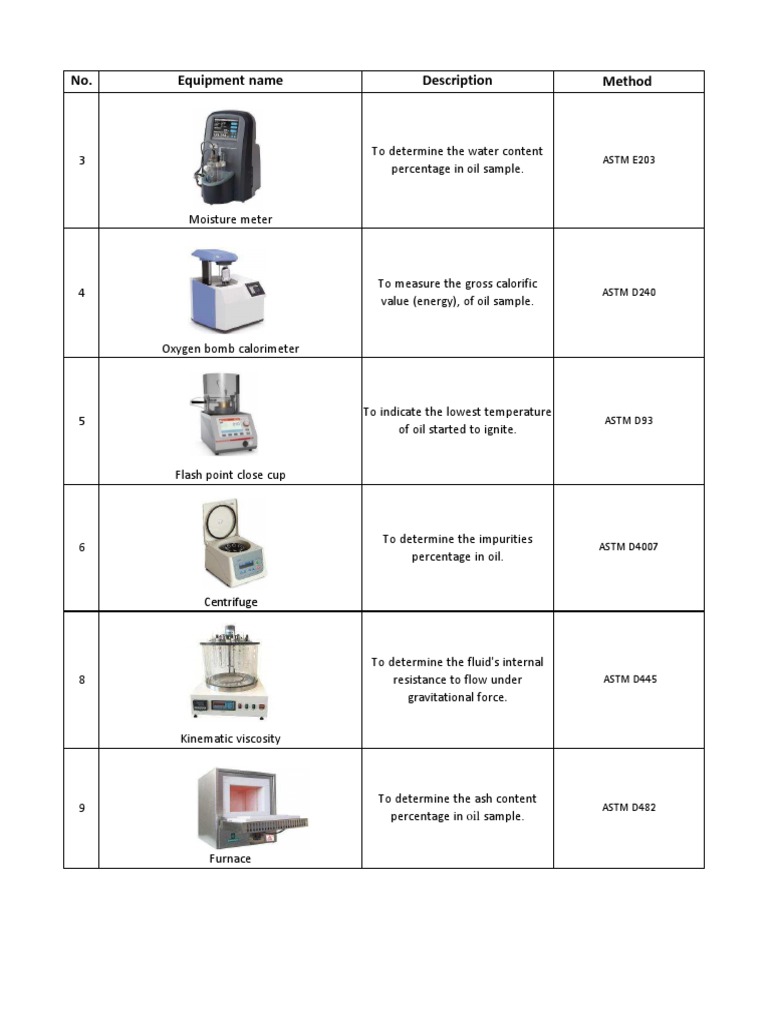 | No. | Equipment name | Description | Method |
|---|---|---|---|
| 3 | Moisture meter | To determine the water content percentage in oil sample. | ASTM E203 |
| 4 | Oxygen bomb calorimeter | To measure the gross calorific value (energy), of oil sample. | ASTM D240 |
| 5 | Flash point close cup | To indicate the lowest temperature of oil started to ignite. | ASTM D93 |
| 6 | Centrifuge | To determine the impurities percentage in oil. | ASTM D4007 |
| 8 | Kinematic viscosity | To determine the fluid's internal resistance to flow under gravitational force. | ASTM D445 |
| 9 | Furnace | To determine the ash content percentage in oil sample. | ASTM D482 |