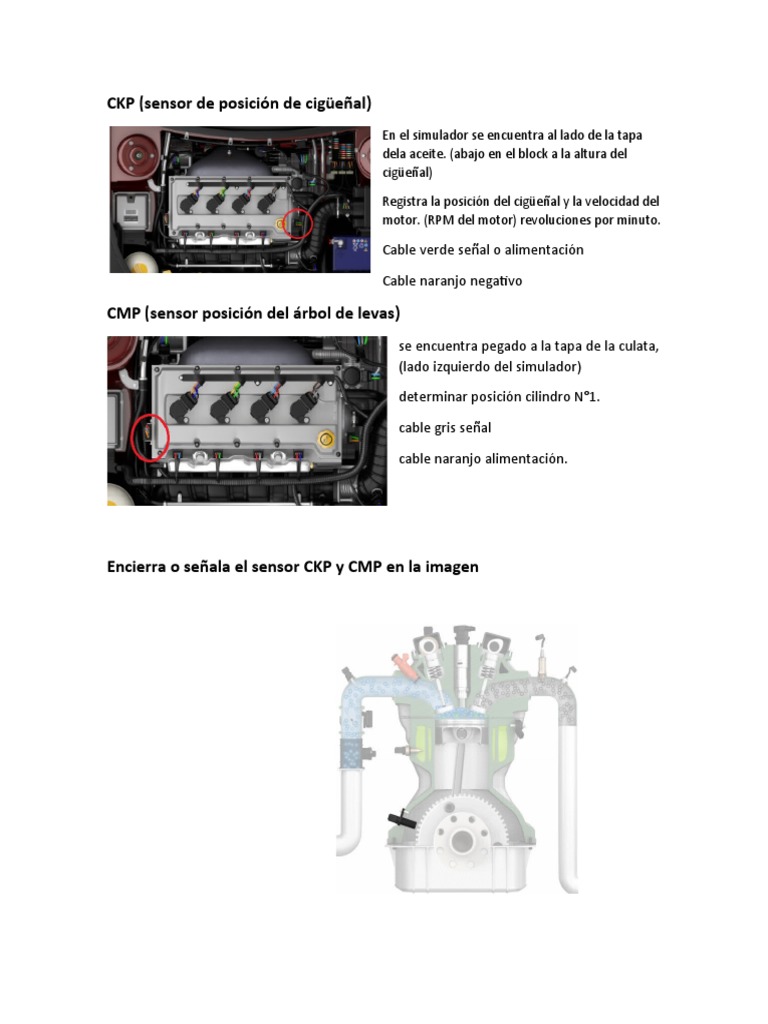 CKP (sensor de posición de cigüeñal)

En el simulador se encuentra al lado de la tapa dela aceite. (abajo en el block a la altura del cigüeñal)

Registra la posición del cigüeñal y la velocidad del motor. (RPM del motor) revoluciones por minuto.

Cable verde señal o alimentación

Cable naranjo negativo

CMP (sensor posición del árbol de levas)

se encuentra pegado a la tapa de la culata, (lado izquierdo del simulador)

determinar posición cilindro N°1.

cable gris señal

cable naranjo alimentación.

Encierra o señala el sensor CKP y CMP en la imagen