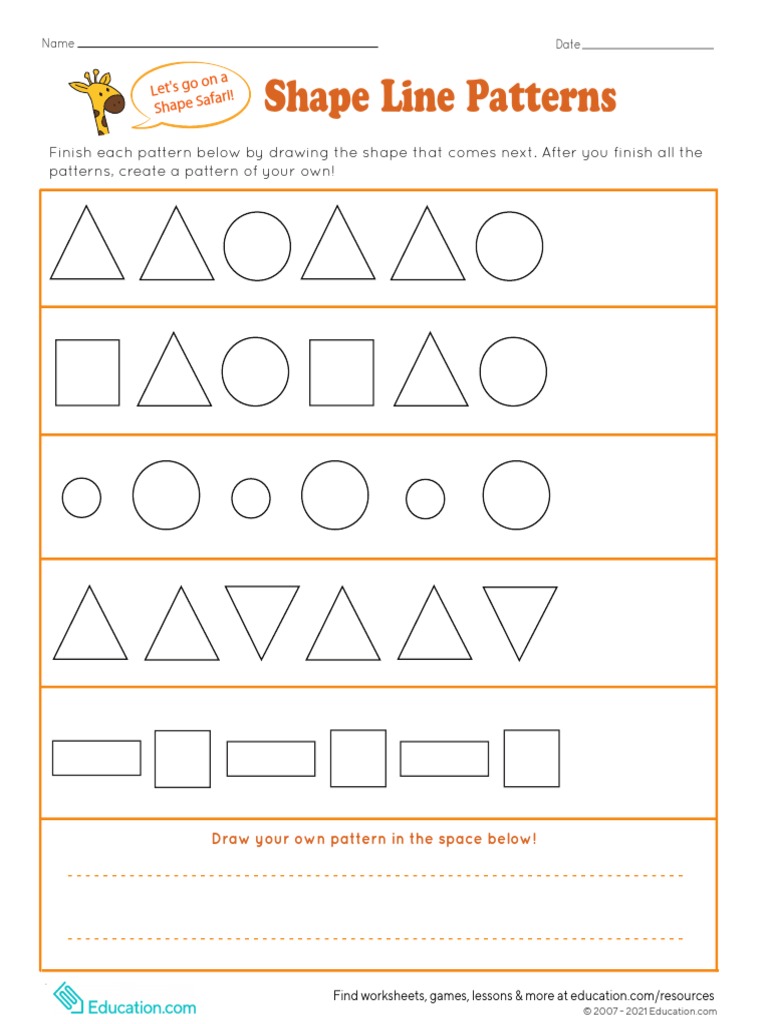 Name

Date

Let's go on a Shape Safari!

Shape Line Patterns

Finish each pattern below by drawing the shape that comes next. After you finish all the patterns, create a pattern of your own!

Draw your own pattern in the space below!

Education.com

Find worksheets, games, lessons & more at education.com/resources
© 2007 - 2021 Education.com