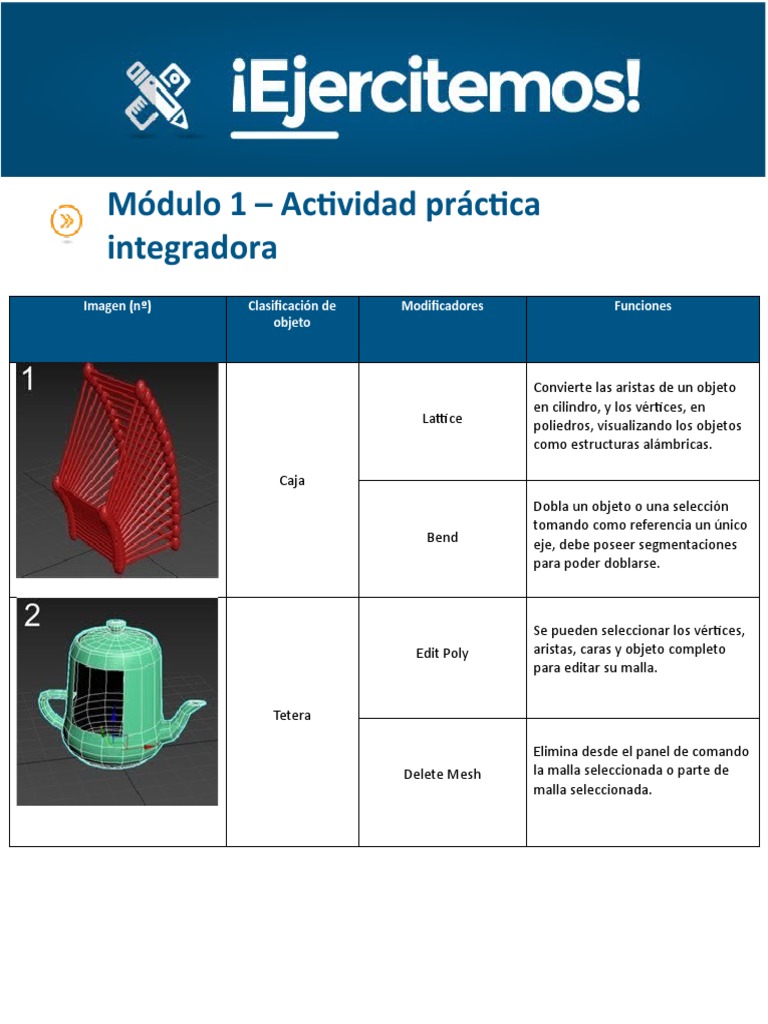 ¡Ejercitemos!

Módulo 1 – Actividad práctica integradora

| Imagen (nº) | Clasificación de objeto | Modificadores | Funciones |
|---|---|---|---|
| 1 | Caja | Lattice | Convierte las aristas de un objeto en cilindro, y los vértices, en poliedros, visualizando los objetos como estructuras alámbricas. |
| | | Bend | Dobla un objeto o una selección tomando como referencia un único eje, debe poseer segmentaciones para poder doblarse. |
| 2 | Tetera | Edit Poly | Se pueden seleccionar los vértices, aristas, caras y objeto completo para editar su malla. |
| | | Delete Mesh | Elimina desde el panel de comando la malla seleccionada o parte de malla seleccionada. |