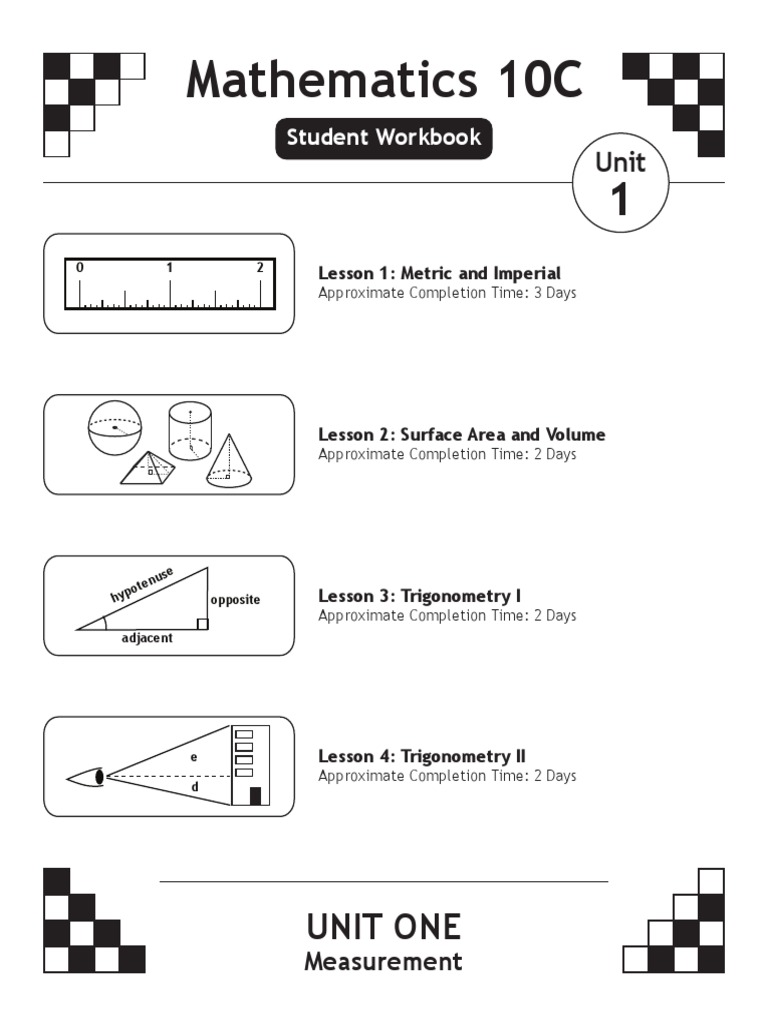 Mathematics 10C

Student Workbook

Unit
1

0 1 2

Lesson 1: Metric and Imperial
Approximate Completion Time: 3 Days

Lesson 2: Surface Area and Volume
Approximate Completion Time: 2 Days

hypotenuse
opposite
adjacent

Lesson 3: Trigonometry I
Approximate Completion Time: 2 Days

e
d

Lesson 4: Trigonometry II
Approximate Completion Time: 2 Days

UNIT ONE
Measurement