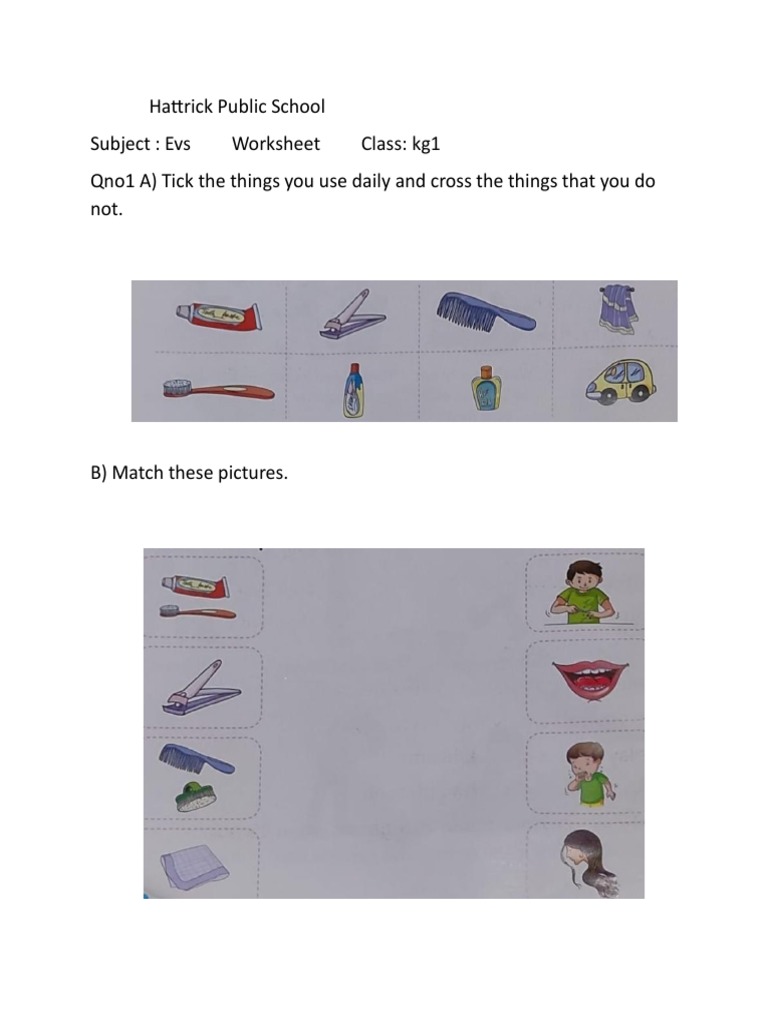 Hattrick Public School

Subject : Evs Worksheet Class: kg1

Qno1 A) Tick the things you use daily and cross the things that you do not.

B) Match these pictures.