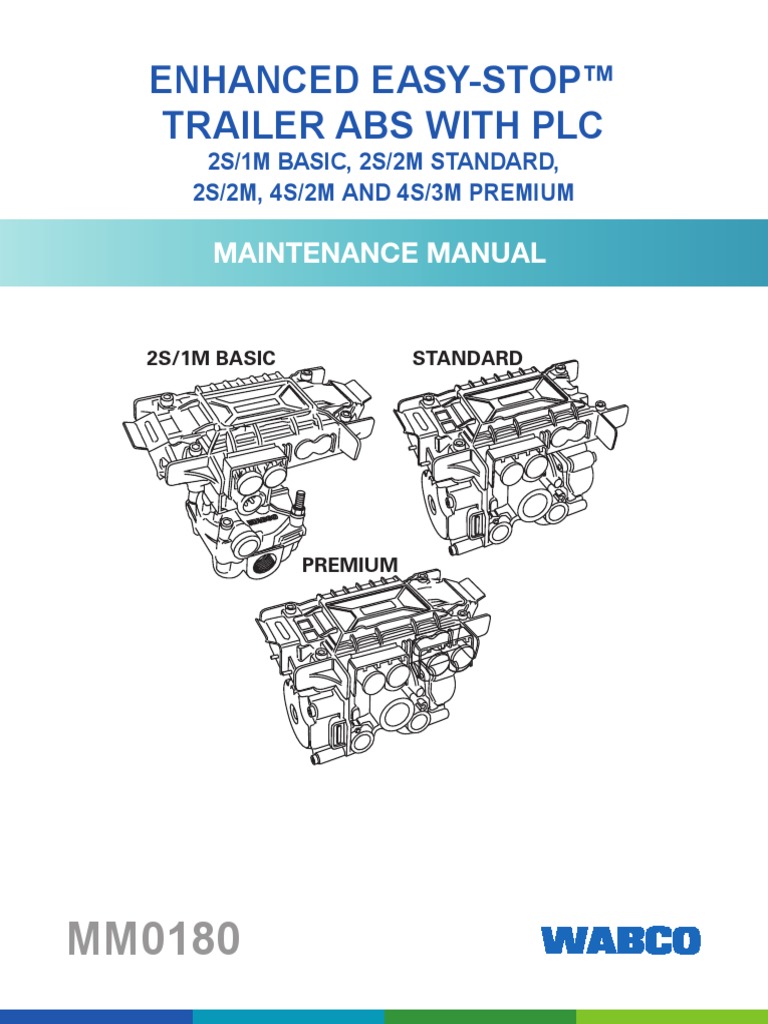 ENHANCED EASY-STOP™ TRAILER ABS WITH PLC

2S/1M BASIC, 2S/2M STANDARD, 2S/2M, 4S/2M AND 4S/3M PREMIUM

MAINTENANCE MANUAL

2S/1M BASIC

STANDARD

PREMIUM

MM0180

WABCO