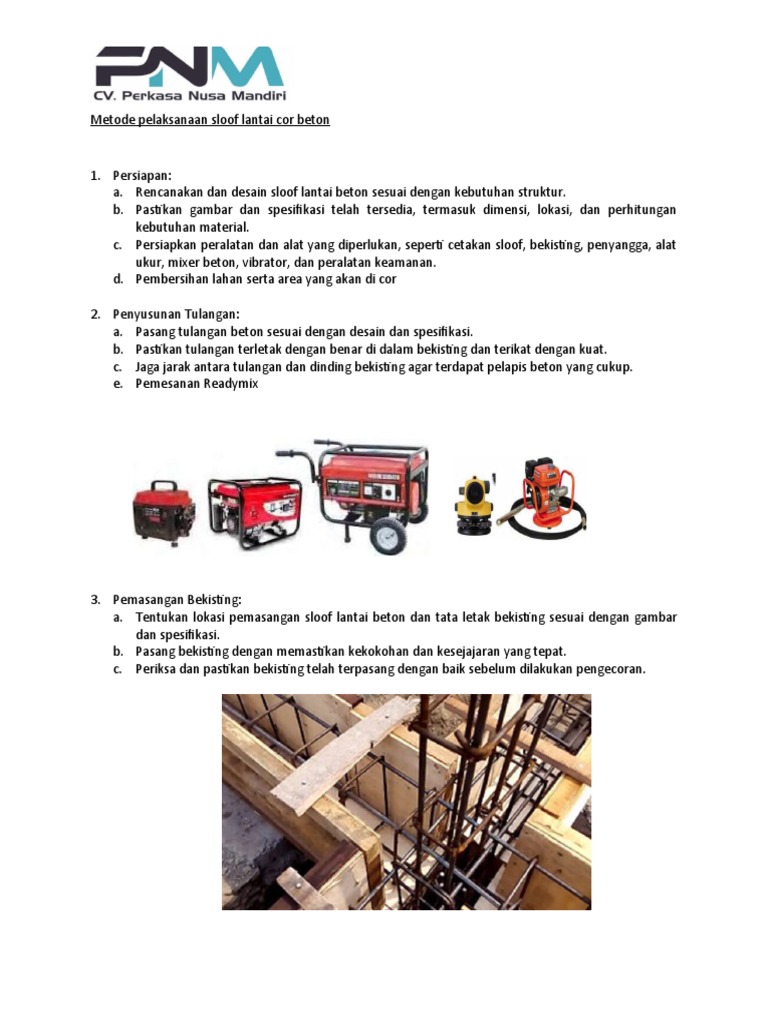 PNM
CV. Perkasa Nusa Mandiri

Metode pelaksanaan sloof lantai cor beton

1. Persiapan:
a. Rencanakan dan desain sloof lantai beton sesuai dengan kebutuhan struktur.
b. Pastikan gambar dan spesifikasi telah tersedia, termasuk dimensi, lokasi, dan perhitungan kebutuhan material.
c. Persiapkan peralatan dan alat yang diperlukan, seperti cetakan sloof, bekisting, penyangga, alat ukur, mixer beton, vibrator, dan peralatan keamanan.
d. Pembersihan lahan serta area yang akan di cor

2. Penyusunan Tulangan:
a. Pasang tulangan beton sesuai dengan desain dan spesifikasi.
b. Pastikan tulangan terletak dengan benar di dalam bekisting dan terikat dengan kuat.
c. Jaga jarak antara tulangan dan dinding bekisting agar terdapat pelapis beton yang cukup.
e. Pemesanan Readymix

3. Pemasangan Bekisting:
a. Tentukan lokasi pemasangan sloof lantai beton dan tata letak bekisting sesuai dengan gambar dan spesifikasi.
b. Pasang bekisting dengan memastikan kekokohan dan kesejajaran yang tepat.
c. Periksa dan pastikan bekisting telah terpasang dengan baik sebelum dilakukan pengecoran.