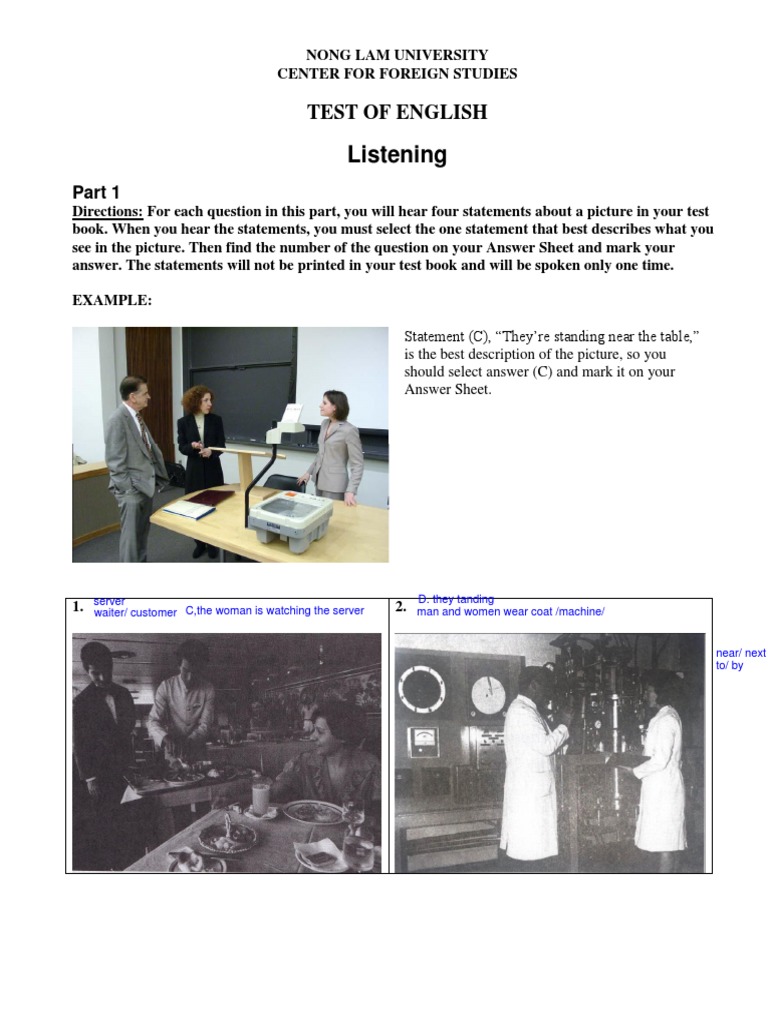 NONG LAM UNIVERSITY
CENTER FOR FOREIGN STUDIES

TEST OF ENGLISH

Listening

Part 1
Directions: For each question in this part, you will hear four statements about a picture in your test book. When you hear the statements, you must select the one statement that best describes what you see in the picture. Then find the number of the question on your Answer Sheet and mark your answer. The statements will not be printed in your test book and will be spoken only one time.

EXAMPLE:

Statement (C), "They're standing near the table," is the best description of the picture, so you should select answer (C) and mark it on your Answer Sheet.

1. server
waiter/ customer C,the woman is watching the server

2. D. they tanding
man and women wear coat /machine/

near/ next to/ by