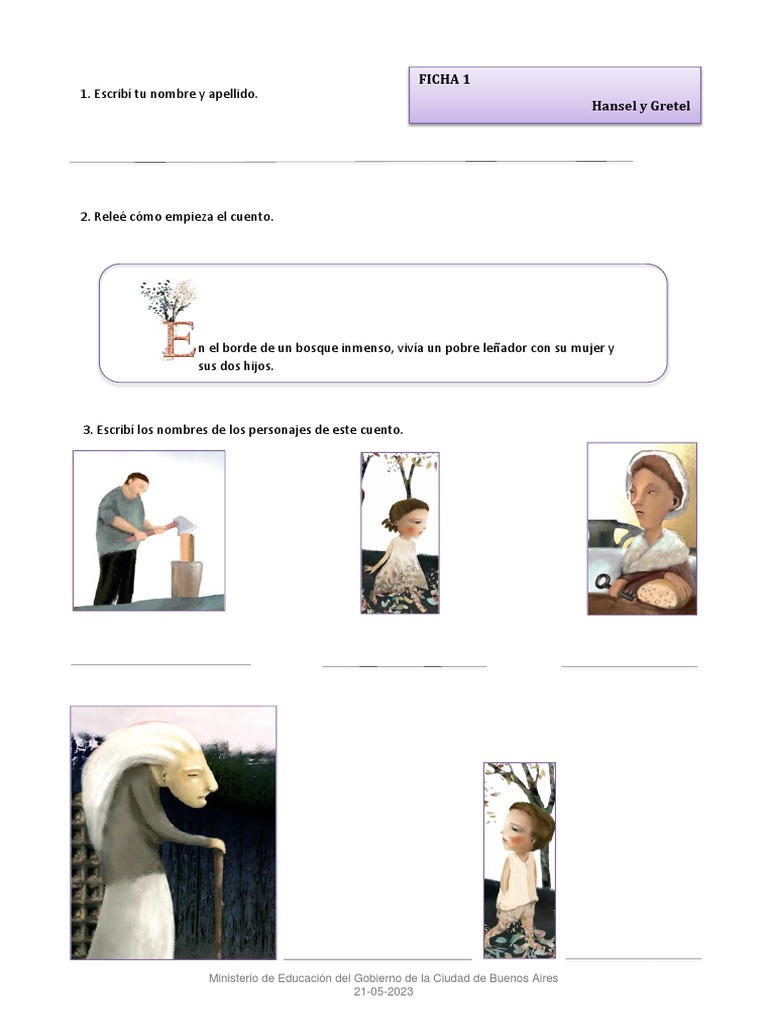 FICHA 1

Hansel y Gretel

1. Escribí tu nombre y apellido.

2. Releé cómo empieza el cuento.

En el borde de un bosque inmenso, vivía un pobre leñador con su mujer y sus dos hijos.

3. Escribí los nombres de los personajes de este cuento.

Ministerio de Educación del Gobierno de la Ciudad de Buenos Aires
21-05-2023