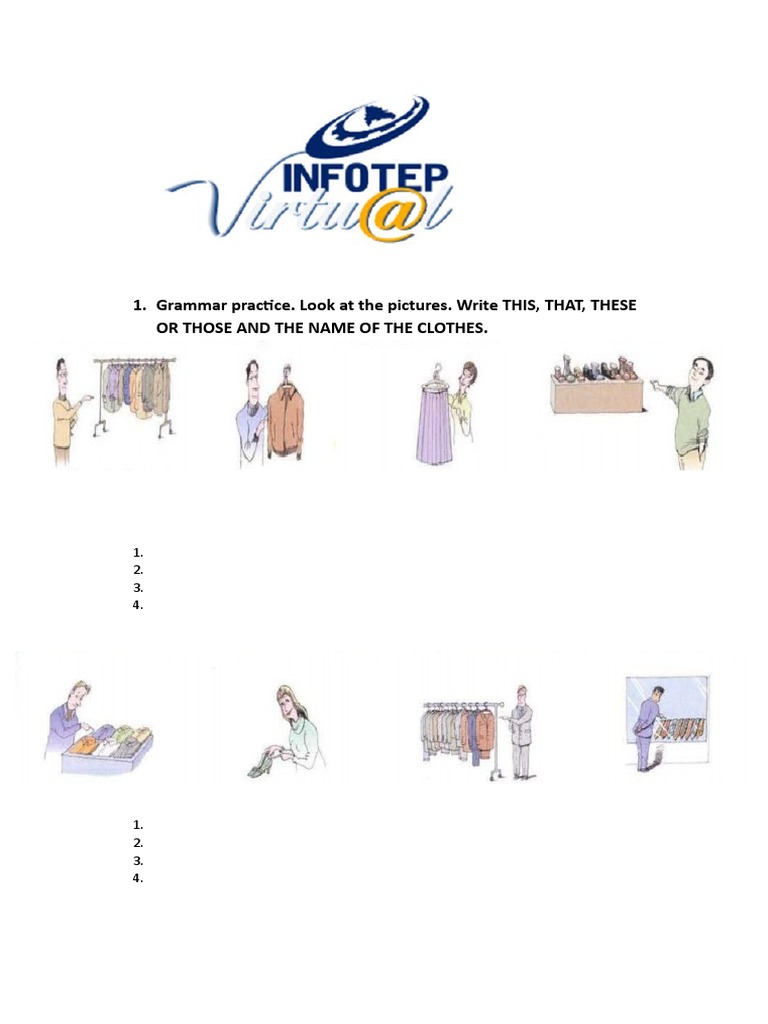 INFOTEP
Virtu@l

1. Grammar practice. Look at the pictures. Write THIS, THAT, THESE OR THOSE AND THE NAME OF THE CLOTHES.

1.
2.
3.
4.

1.
2.
3.
4.