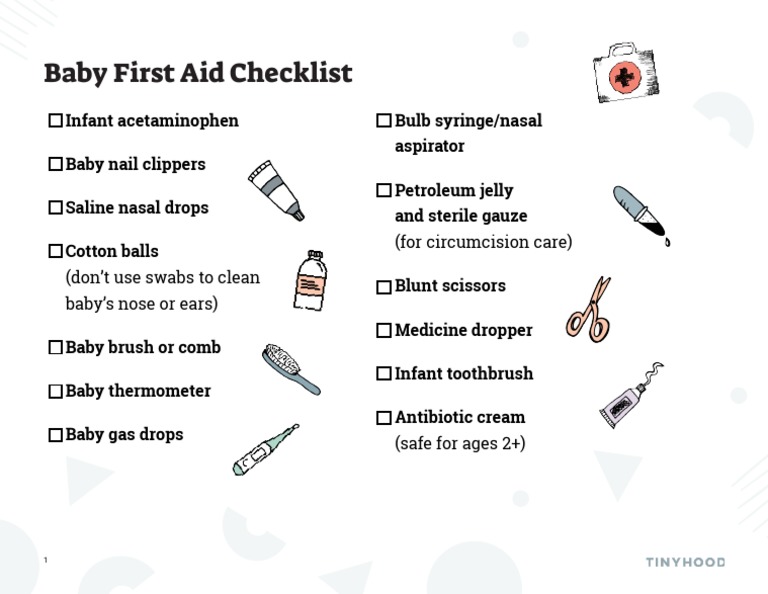 Baby First Aid Checklist

☐ Infant acetaminophen

☐ Baby nail clippers

☐ Saline nasal drops

☐ Cotton balls (don't use swabs to clean baby's nose or ears)

☐ Baby brush or comb

☐ Baby thermometer

☐ Baby gas drops

☐ Bulb syringe/nasal aspirator

☐ Petroleum jelly and sterile gauze (for circumcision care)

☐ Blunt scissors

☐ Medicine dropper

☐ Infant toothbrush

☐ Antibiotic cream (safe for ages 2+)

1

TINYHOOD