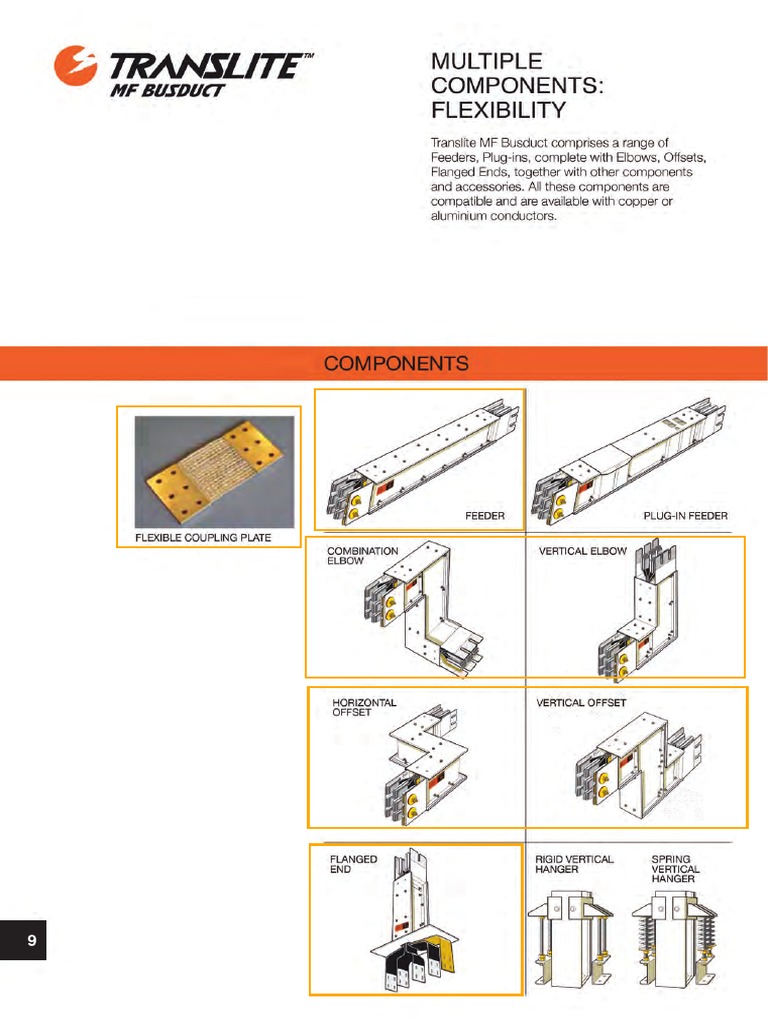 TRANSLITE™
MF BUSDUCT

MULTIPLE COMPONENTS: FLEXIBILITY

Translite MF Busduct comprises a range of Feeders, Plug-ins, complete with Elbows, Offsets, Flanged Ends, together with other components and accessories. All these components are compatible and are available with copper or aluminium conductors.

COMPONENTS

FLEXIBLE COUPLING PLATE

FEEDER

PLUG-IN FEEDER

COMBINATION ELBOW

VERTICAL ELBOW

HORIZONTAL OFFSET

VERTICAL OFFSET

FLANGED END

RIGID VERTICAL HANGER

SPRING VERTICAL HANGER

9