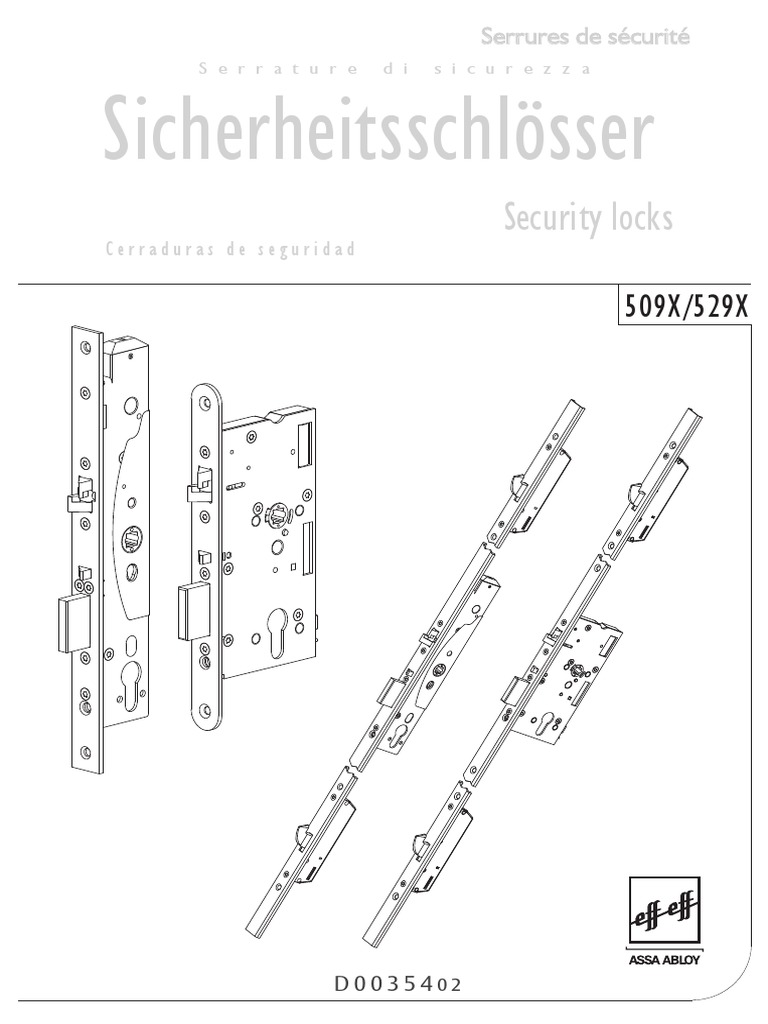 Serrures de sécurité

Serrature di sicurezza

Sicherheitsschlösser

Security locks

Cerraduras de seguridad

509X/529X

eff eff

ASSA ABLOY

D0035402