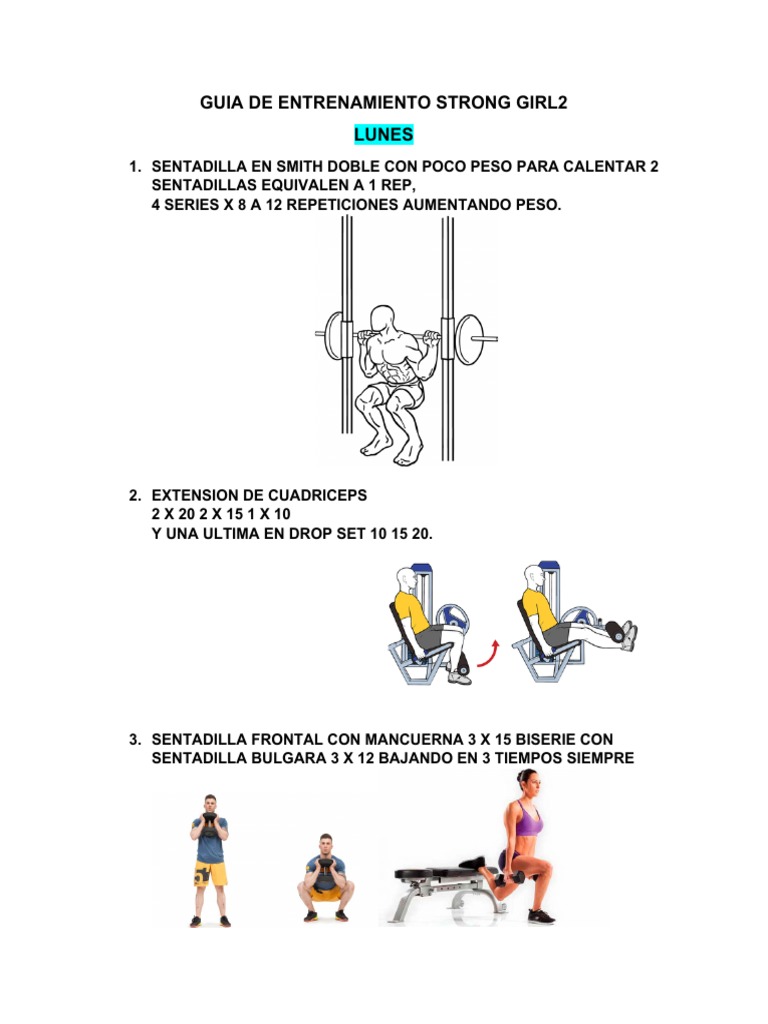 GUIA DE ENTRENAMIENTO STRONG GIRL2

LUNES

1. SENTADILLA EN SMITH DOBLE CON POCO PESO PARA CALENTAR 2 SENTADILLAS EQUIVALEN A 1 REP,
4 SERIES X 8 A 12 REPETICIONES AUMENTANDO PESO.

2. EXTENSION DE CUADRICEPS
2 X 20 2 X 15 1 X 10
Y UNA ULTIMA EN DROP SET 10 15 20.

3. SENTADILLA FRONTAL CON MANCUERNA 3 X 15 BISERIE CON SENTADILLA BULGARA 3 X 12 BAJANDO EN 3 TIEMPOS SIEMPRE