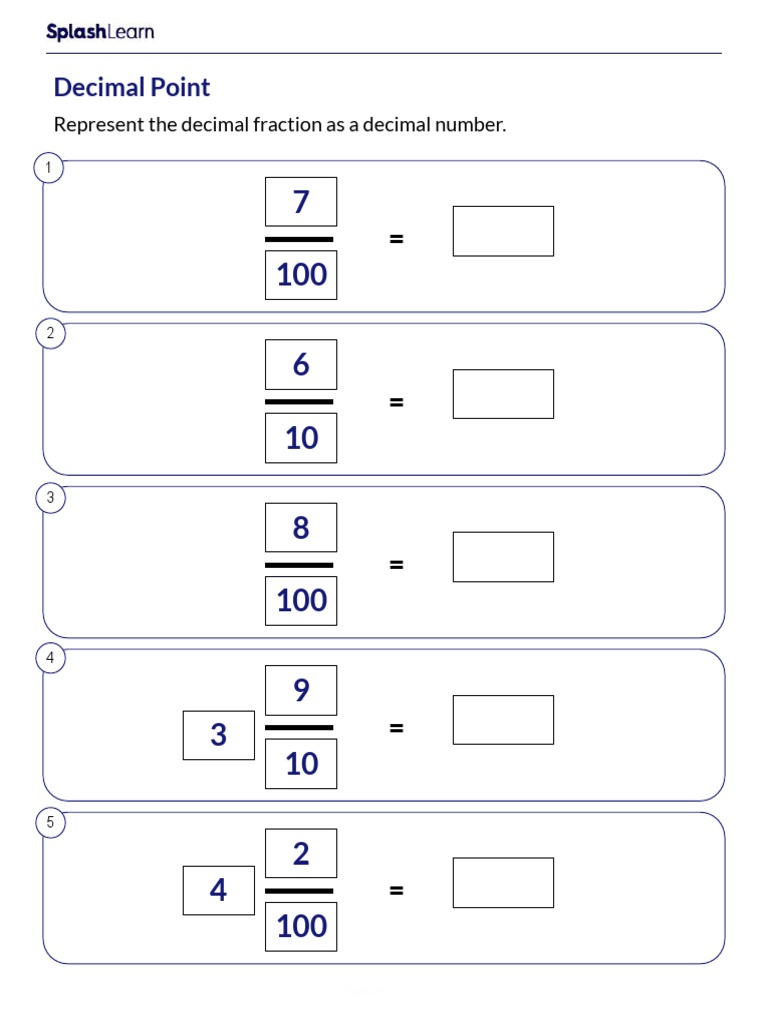 SplashLearn

Decimal Point

Represent the decimal fraction as a decimal number.

1
$\frac{7}{100}$ =

2
$\frac{6}{10}$ =

3
$\frac{8}{100}$ =

4
$3\frac{9}{10}$ =

5
$4\frac{2}{100}$ =