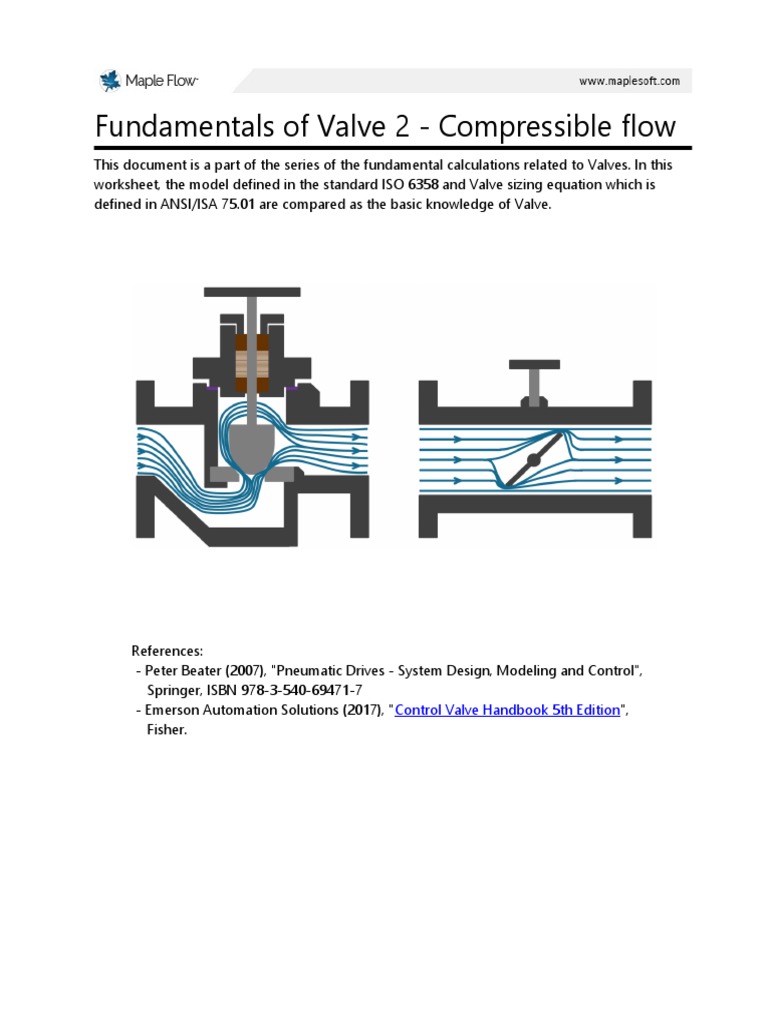 Maple Flow

www.maplesoft.com

Fundamentals of Valve 2 - Compressible flow

This document is a part of the series of the fundamental calculations related to Valves. In this worksheet, the model defined in the standard ISO 6358 and Valve sizing equation which is defined in ANSI/ISA 75.01 are compared as the basic knowledge of Valve.

References:
- Peter Beater (2007), "Pneumatic Drives - System Design, Modeling and Control", Springer, ISBN 978-3-540-69471-7
- Emerson Automation Solutions (2017), "Control Valve Handbook 5th Edition", Fisher.